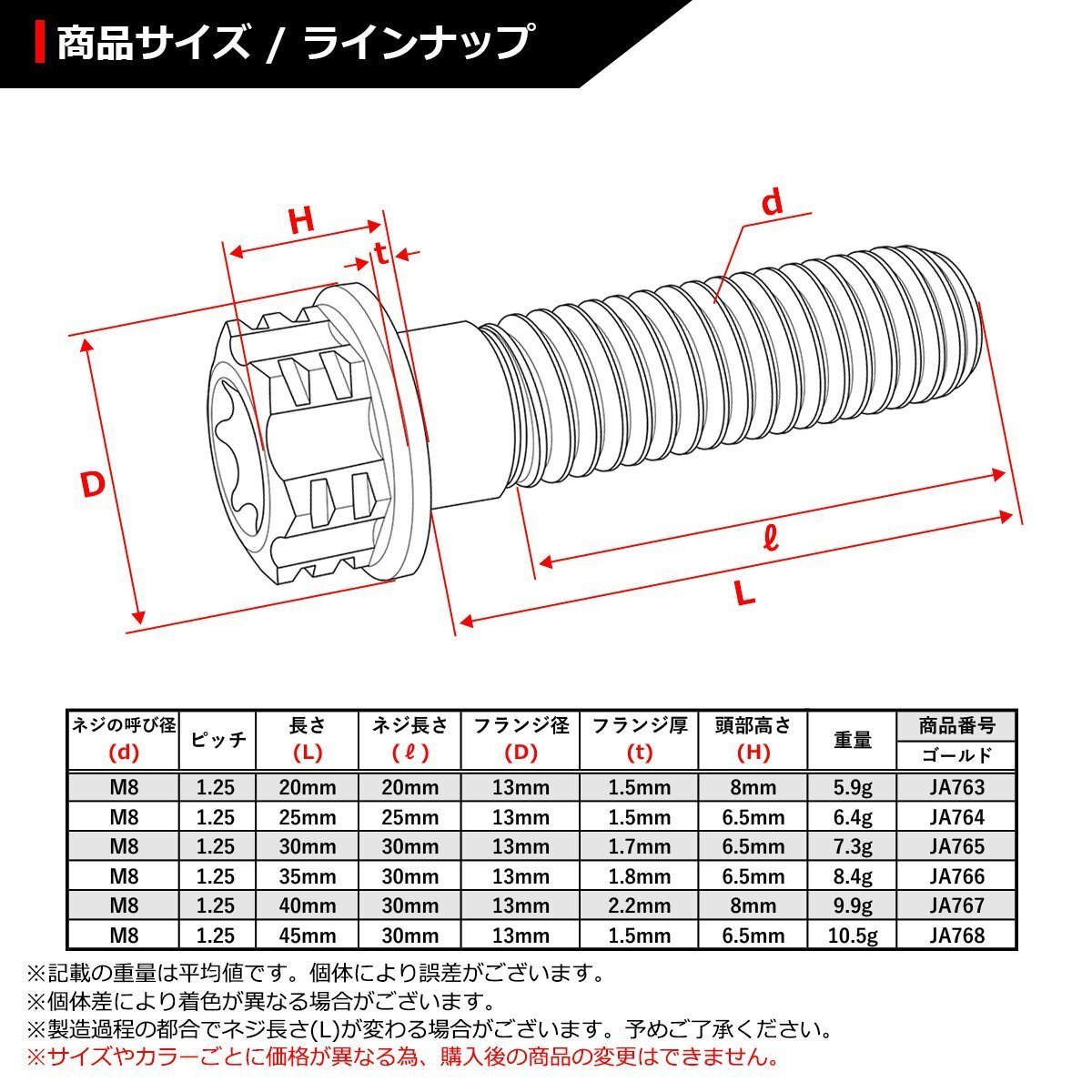 商品サイズ / ラインナップ

H
t
d
D
ℓ
L

| ネジの呼び径 (d) | ピッチ | 長さ (L) | ネジ長さ (ℓ) | フランジ径 (D) | フランジ厚 (t) | 頭部高さ (H) | 重量 | 商品番号 ゴールド |
|---|---|---|---|---|---|---|---|---|
| M8 | 1.25 | 20mm | 20mm | 13mm | 1.5mm | 8mm | 5.9g | JA763 |
| M8 | 1.25 | 25mm | 25mm | 13mm | 1.5mm | 6.5mm | 6.4g | JA764 |
| M8 | 1.25 | 30mm | 30mm | 13mm | 1.7mm | 6.5mm | 7.3g | JA765 |
| M8 | 1.25 | 35mm | 30mm | 13mm | 1.8mm | 6.5mm | 8.4g | JA766 |
| M8 | 1.25 | 40mm | 30mm | 13mm | 2.2mm | 8mm | 9.9g | JA767 |
| M8 | 1.25 | 45mm | 30mm | 13mm | 1.5mm | 6.5mm | 10.5g | JA768 |

※記載の重量は平均値です。個体により誤差がございます。
※個体差により着色が異なる場合がございます。
※製造過程の都合でネジ長さ(L)が変わる場合がございます。予めご了承ください。
※サイズやカラーごとに価格が異なる為、購入後の商品の変更はできません。