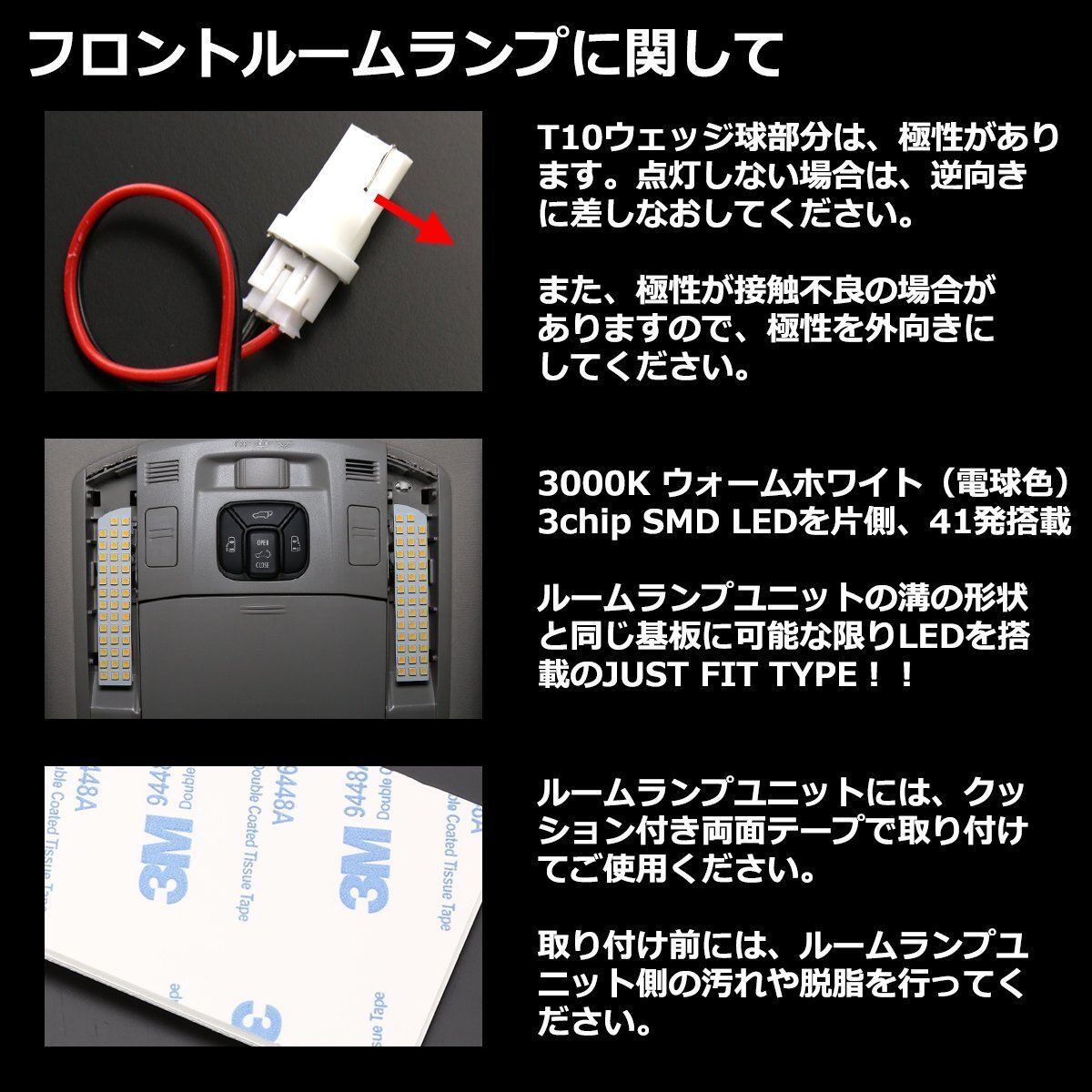 フロントルームランプに関して

T10ウェッジ球部分は、極性があります。点灯しない場合は、逆向きに差しなおしてください。

また、極性が接触不良の場合がありますので、極性を外向きにしてください。

OPEN
CLOSE

3000K ウォームホワイト（電球色）
3chip SMD LEDを片側、41発搭載

ルームランプユニットの溝の形状と同じ基板に可能な限りLEDを搭載のJUST FIT TYPE！！

3M 9448A
Double Coated Tissue Tape

ルームランプユニットには、クッション付き両面テープで取り付けてご使用ください。

取り付け前には、ルームランプユニット側の汚れや脱脂を行ってください。