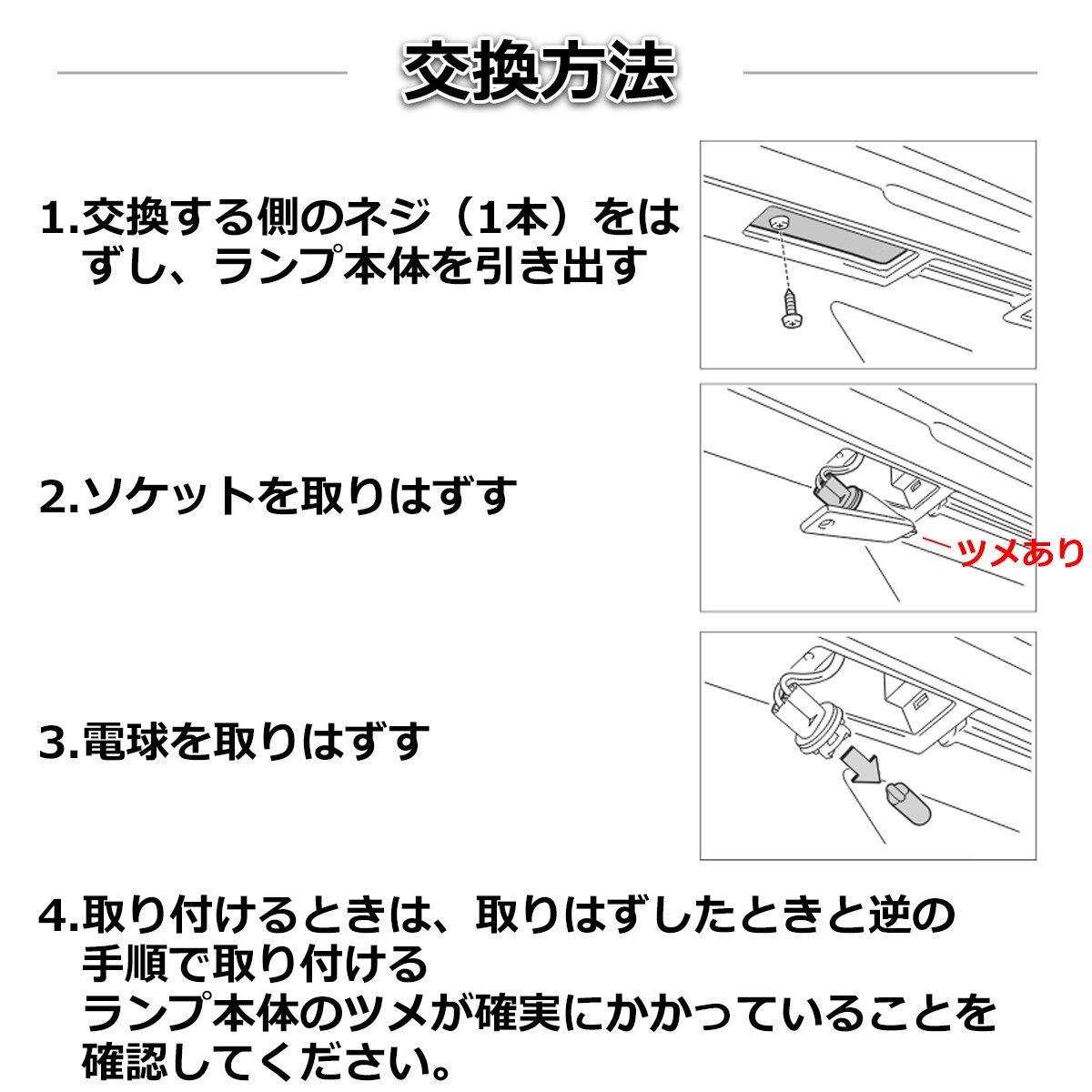 交換方法

1.交換する側のネジ（1本）をはずし、ランプ本体を引き出す

2.ソケットを取りはずす

ツメあり

3.電球を取りはずす

4.取り付けるときは、取りはずしたときと逆の手順で取り付ける
ランプ本体のツメが確実にかかっていることを確認してください。