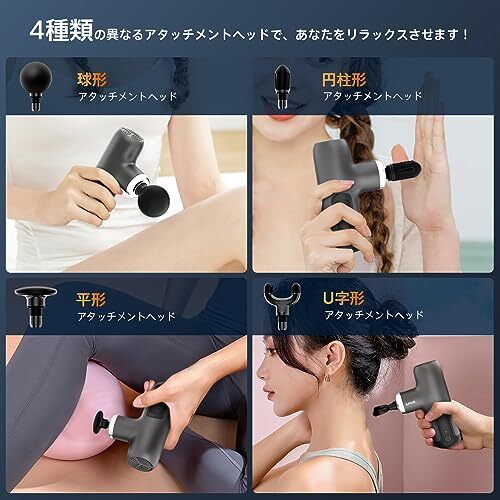 4種類の異なるアタッチメントヘッドで、あなたをリラックスさせます！

球形
アタッチメントヘッド

円柱形
アタッチメントヘッド

平形
アタッチメントヘッド

U字形
アタッチメントヘッド