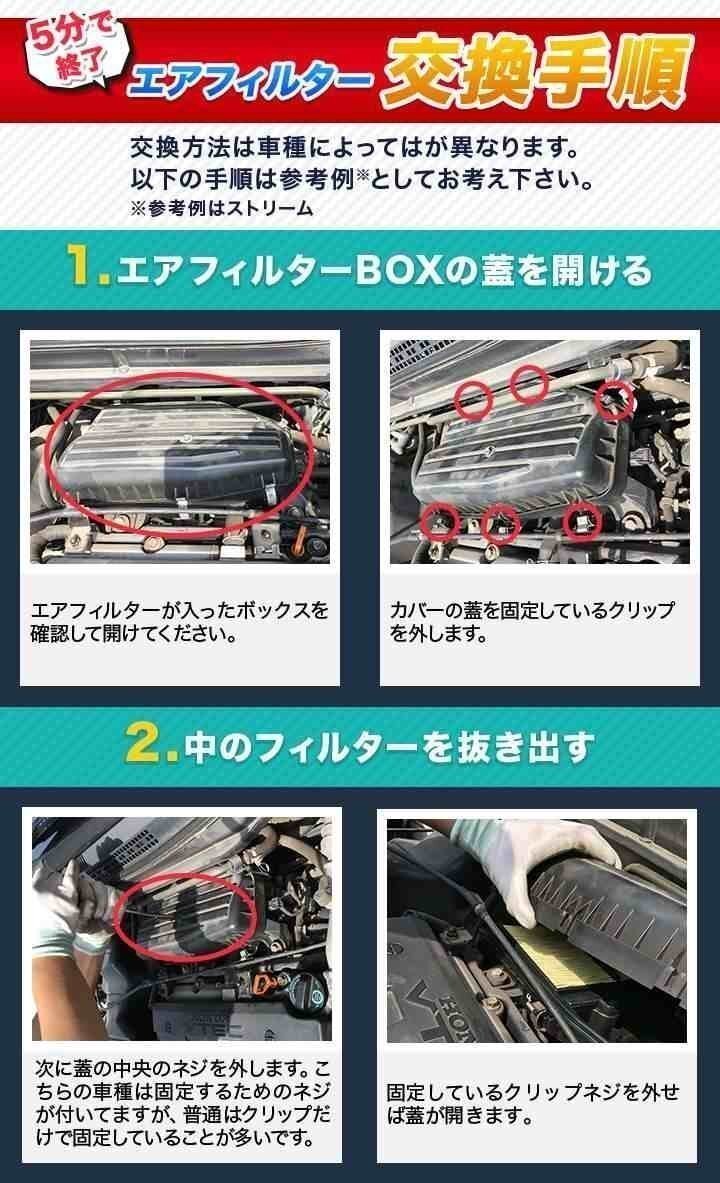 5分で終了 エアフィルター 交換手順

交換方法は車種によってはが異なります。
以下の手順は参考例※としてお考え下さい。
※参考例はストリーム

1. エアフィルターBOXの蓋を開ける

エアフィルターが入ったボックスを確認して開けてください。

カバーの蓋を固定しているクリップを外します。

2. 中のフィルターを抜き出す

VTEC

次に蓋の中央のネジを外します。こちらの車種は固定するためのネジが付いてますが、普通はクリップだけで固定していることが多いです。

固定しているクリップネジを外せば蓋が開きます。