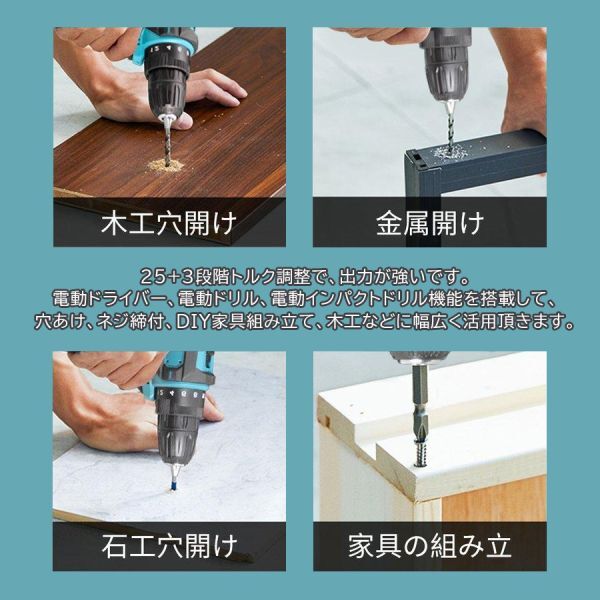 木工穴開け

金属開け

25+3段階トルク調整で、出力が強いです。
電動ドライバー、電動ドリル、電動インパクトドリル機能を搭載して、
穴あけ、ネジ締付、DIY家具組み立て、木工などに幅広く活用頂きます。

石工穴開け

家具の組み立