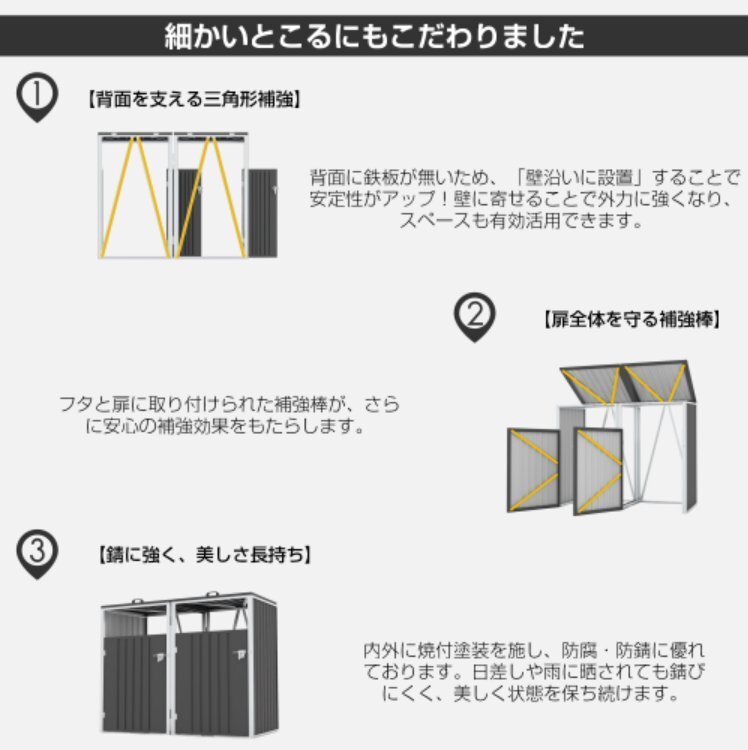 細かいところにもこだわりました

1

【背面を支える三角形補強】

背面に鉄板が無いため、「壁沿いに設置」することで安定性がアップ！壁に寄せることで外力に強くなり、スペースも有効活用できます。

2

【扉全体を守る補強棒】

フタと扉に取り付けられた補強棒が、さらに安心の補強効果をもたらします。

3

【錆に強く、美しさ長持ち】

内外に焼付塗装を施し、防腐・防錆に優れております。日差しや雨に晒されても錆びにくく、美しく状態を保ち続けます。