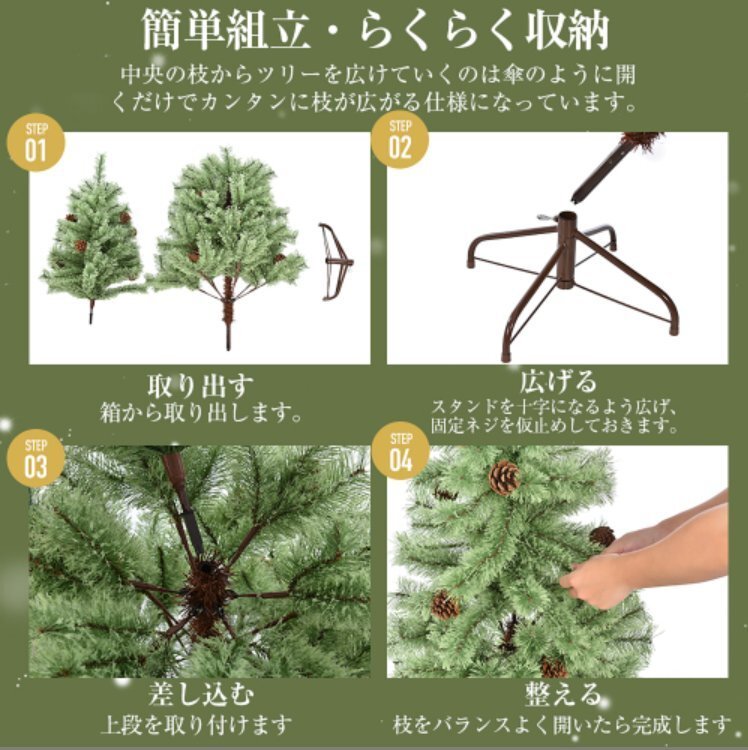 簡単組立・らくらく収納

中央の枝からツリーを広けていくのは傘のように開くだけでカンタンに枝が広がる仕様になっています。

STEP 01

取り出す
箱から取り出します。

STEP 02

広げる
スタンドを十字になるよう広げ、固定ネジを仮止めしておきます。

STEP 03

差し込む
上段を取り付けます

STEP 04

整える
枝をバランスよく開いたら完成します