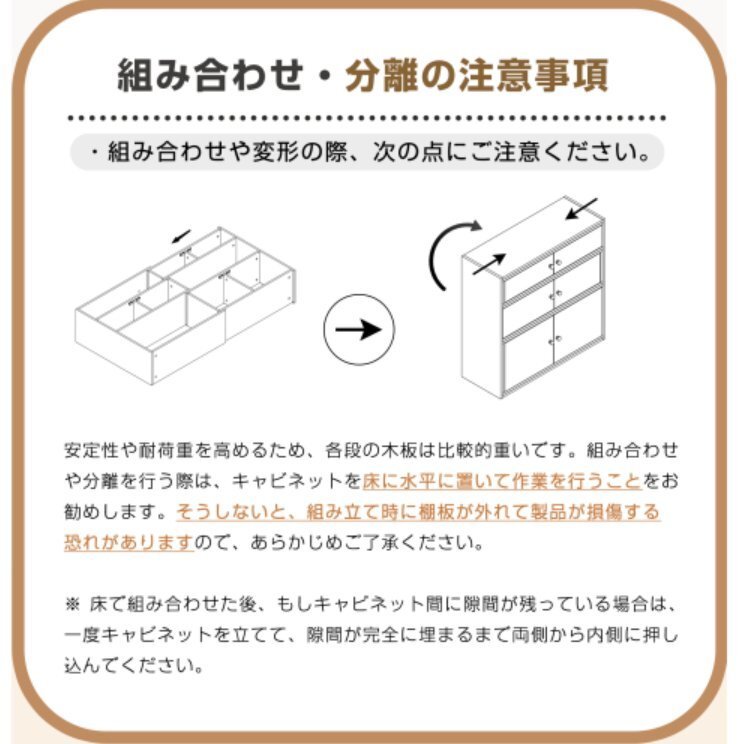 組み合わせ・分離の注意事項

・組み合わせや変形の際、次の点にご注意ください。

安定性や耐荷重を高めるため、各段の木板は比較的重いです。組み合わせや分離を行う際は、キャビネットを床に水平に置いて作業を行うことをお勧めします。そうしないと、組み立て時に棚板が外れて製品が損傷する恐れがありますので、あらかじめご了承ください。

※ 床で組み合わせた後、もしキャビネット間に隙間が残っている場合は、一度キャビネットを立てて、隙間が完全に埋まるまで両側から内側に押し込んでください。