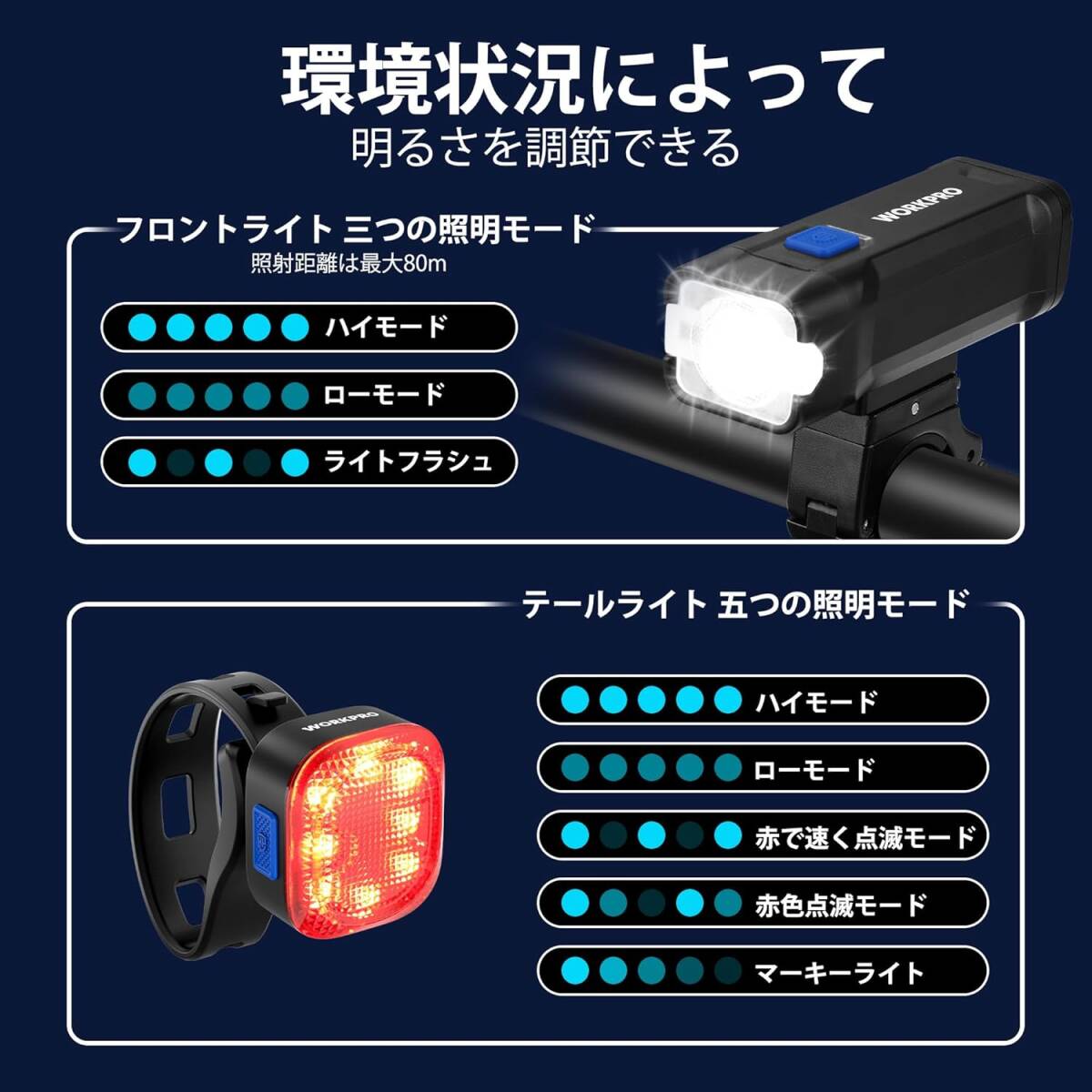 環境状況によって
明るさを調節できる

フロントライト 三つの照明モード
照射距離は最大80m

ハイモード
ローモード
ライトフラシュ

WORKPRO

テールライト 五つの照明モード

WORKPRO

ハイモード
ローモード
赤で速く点滅モード
赤色点滅モード
マーキーライト