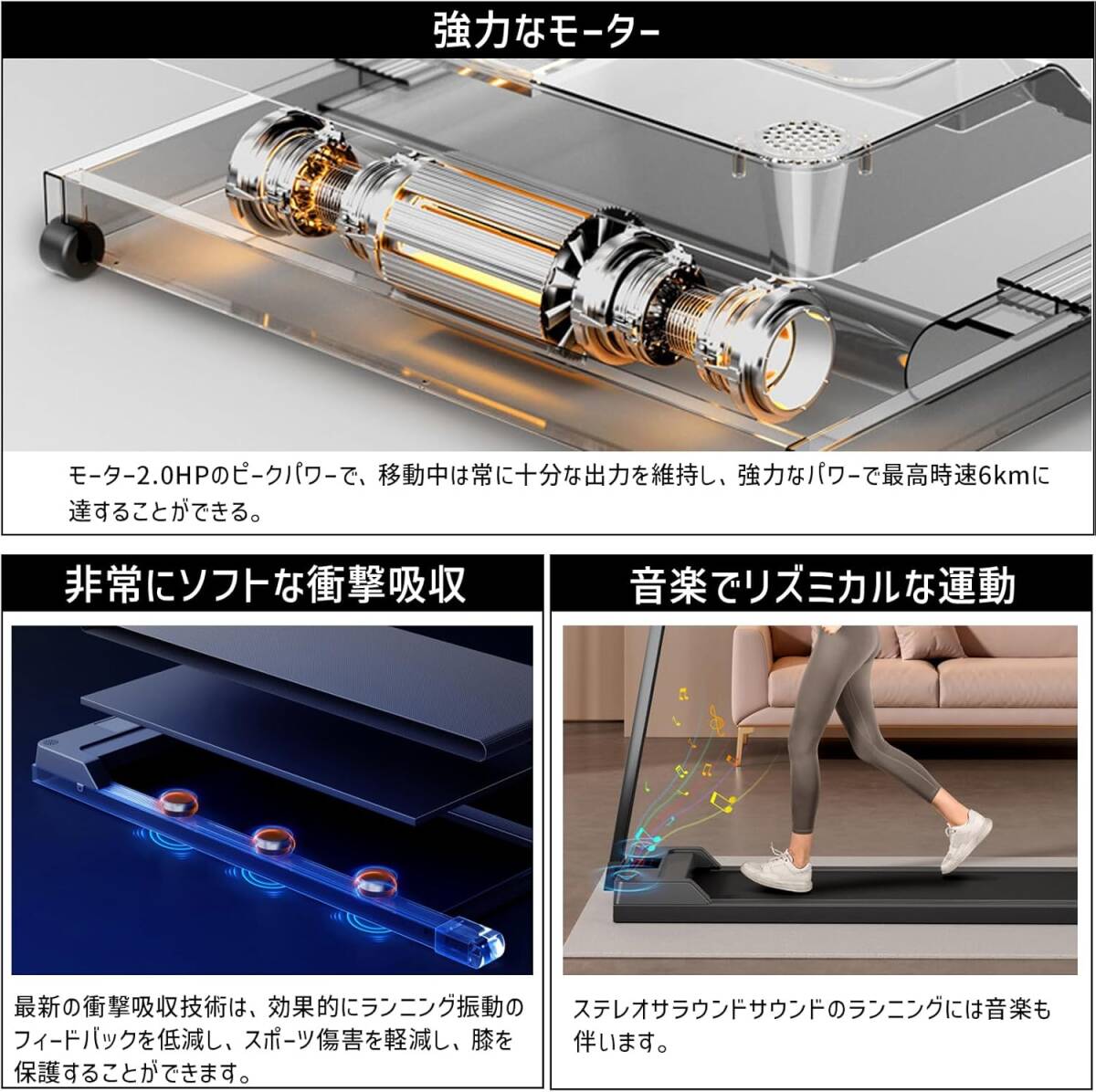 強力なモーター

モーター2.0HPのピークパワーで、移動中は常に十分な出力を維持し、強力なパワーで最高時速6kmに達することができる。

非常にソフトな衝撃吸収

最新の衝撃吸収技術は、効果的にランニング振動のフィードバックを低減し、スポーツ傷害を軽減し、膝を保護することができます。

音楽でリズミカルな運動

ステレオサラウンドサウンドのランニングには音楽も伴います。