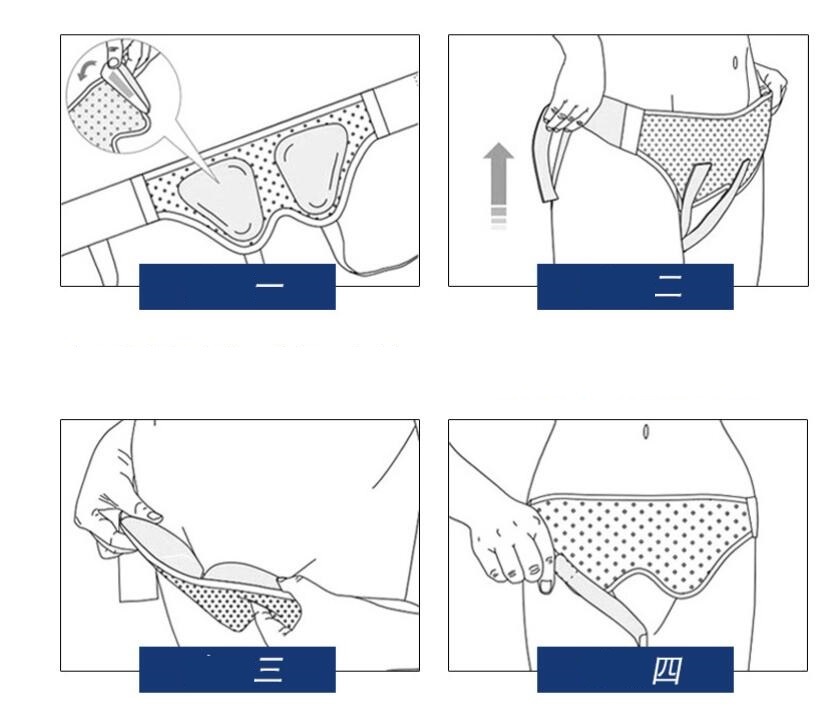 一

二

三

四