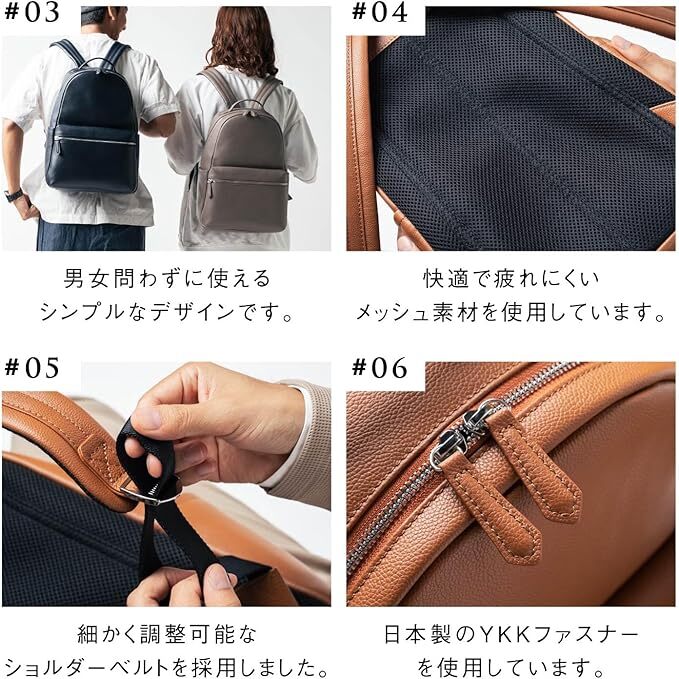 #03

男女問わずに使える
シンプルなデザインです。

#04

快適で疲れにくい
メッシュ素材を使用しています。

#05

細かく調整可能な
ショルダーベルトを採用しました。

#06

日本製のYKKファスナー
を使用しています。