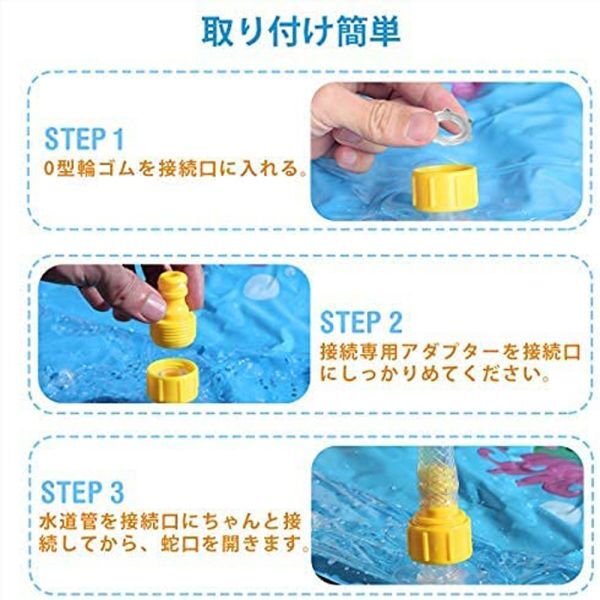 取り付け簡単

STEP 1
0型輪ゴムを接続口に入れる。

STEP 2
接続専用アダプターを接続口にしっかりめてください。

STEP 3
水道管を接続口にちゃんと接続してから、蛇口を開きます。