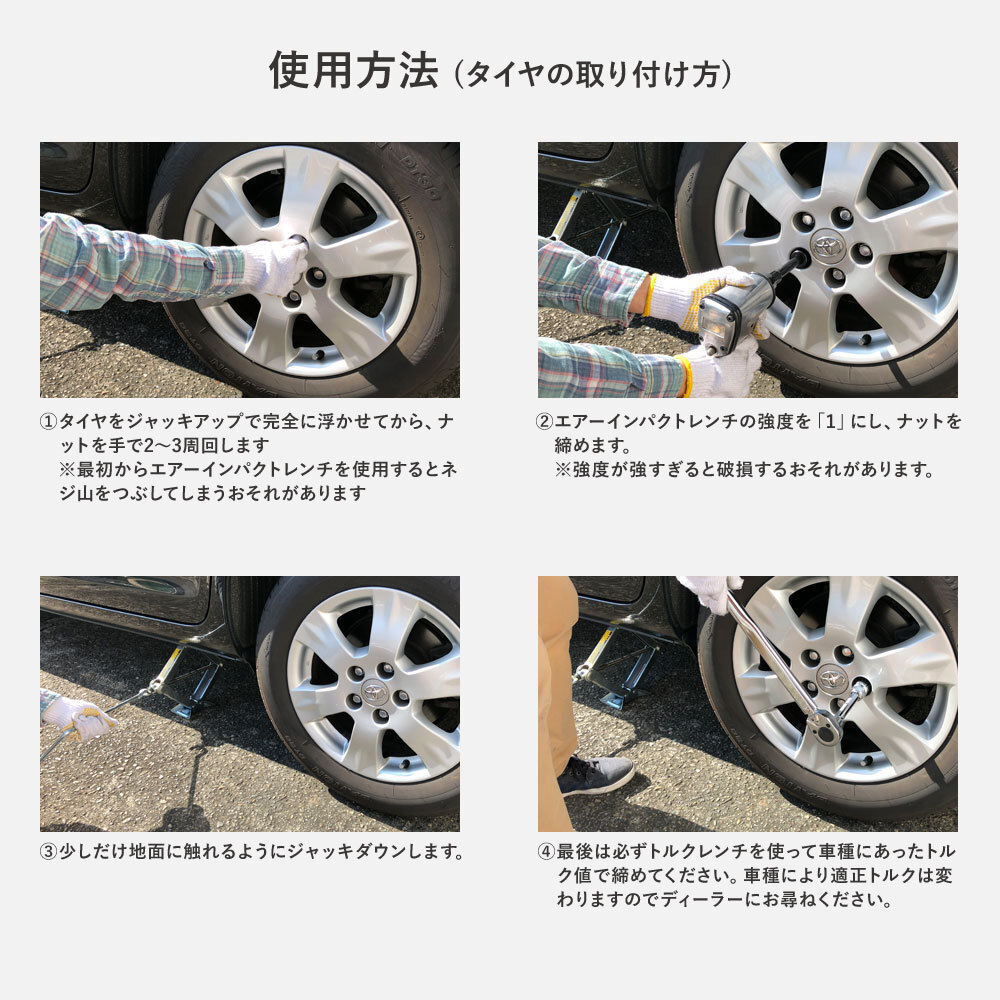 使用方法（タイヤの取り付け方）

①タイヤをジャッキアップで完全に浮かせてから、ナットを手で2〜3周回します
※最初からエアーインパクトレンチを使用するとネジ山をつぶしてしまうおそれがあります

②エアーインパクトレンチの強度を「1」にし、ナットを締めます。
※強度が強すぎると破損するおそれがあります。

③少しだけ地面に触れるようにジャッキダウンします。

④最後は必ずトルクレンチを使って車種にあったトルク値で締めてください。車種により適正トルクは変わりますのでディーラーにお尋ねください。