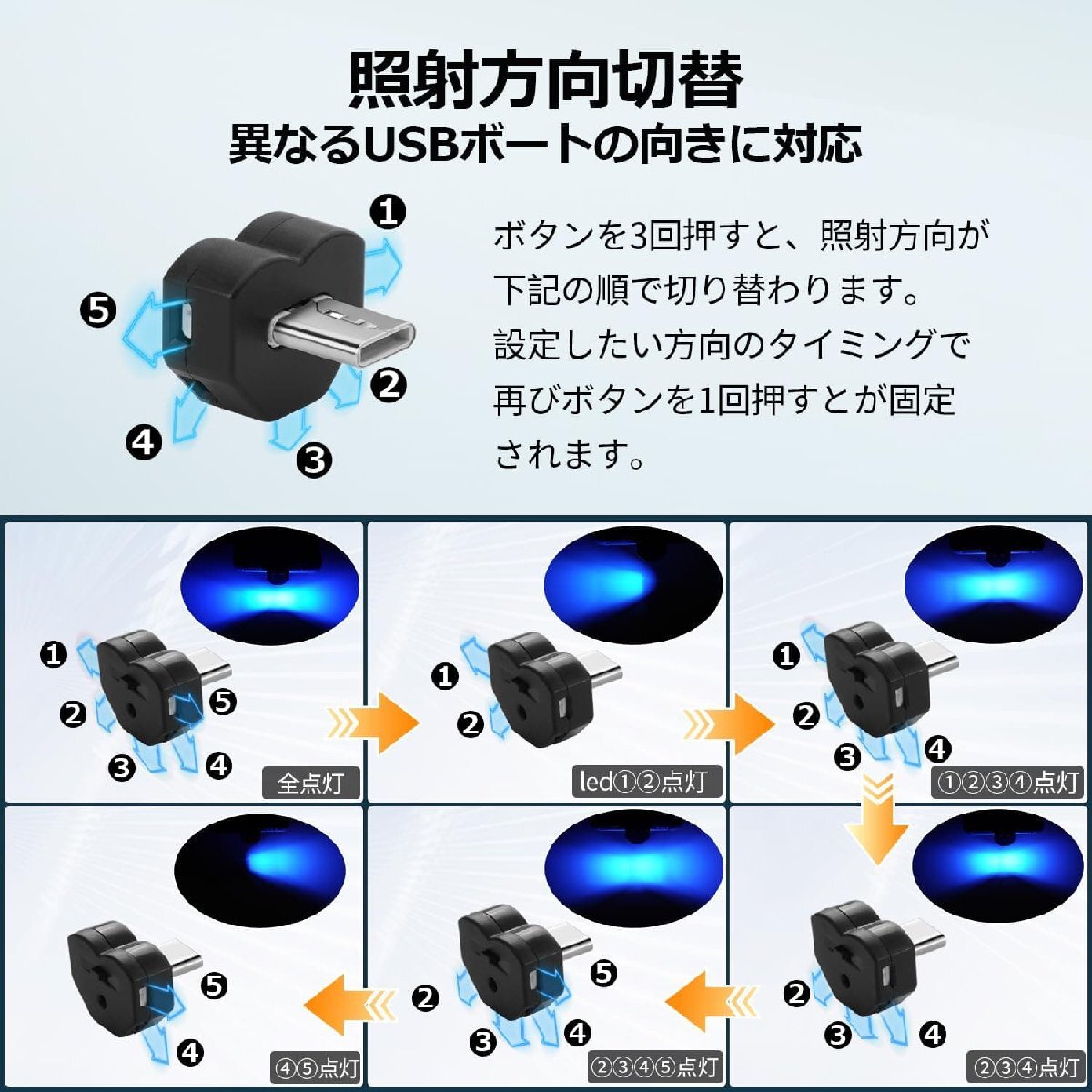 照射方向切替
異なるUSBボートの向きに対応

❶
❺
❷
❹
❸

ボタンを3回押すと、照射方向が下記の順で切り替わります。設定したい方向のタイミングで再びボタンを1回押すとが固定されます。

❶
❷
❺
❸
❹
全点灯

❶
❷
led①②点灯

❶
❷
❸
❹
①②③④点灯

❺
❹
④⑤点灯

❷
❺
❸
❹
②③④⑤点灯

❷
❸
❹
②③④点灯