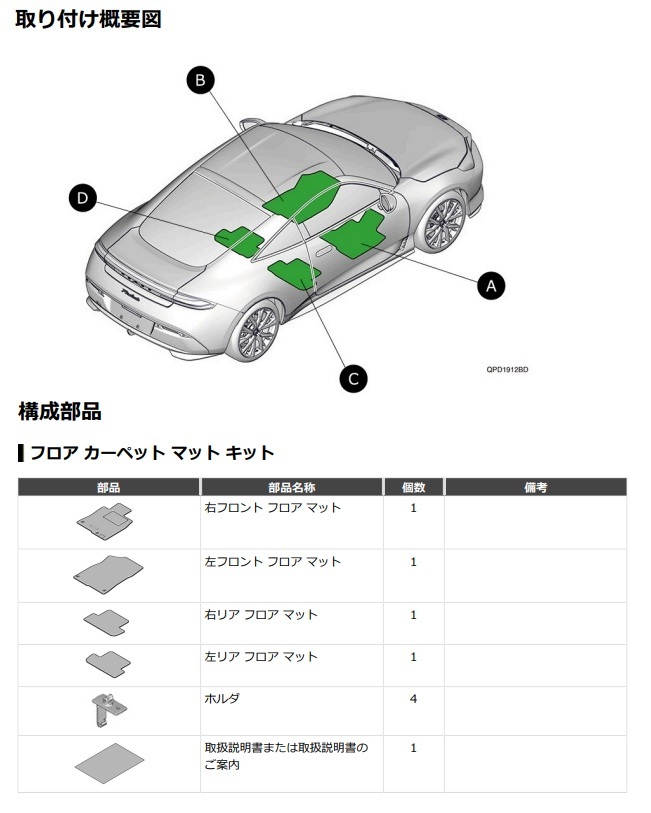 取り付け概要図

B

D

A

C

QPD1912BD

構成部品

フロア カーペット マット キット

| 部品 | 部品名称 | 個数 | 備考 |
|---|---|---|---|
| | 右フロント フロア マット | 1 | |
| | 左フロント フロア マット | 1 | |
| | 右リア フロア マット | 1 | |
| | 左リア フロア マット | 1 | |
| | ホルダ | 4 | |
| | 取扱説明書または取扱説明書のご案内 | 1 | |