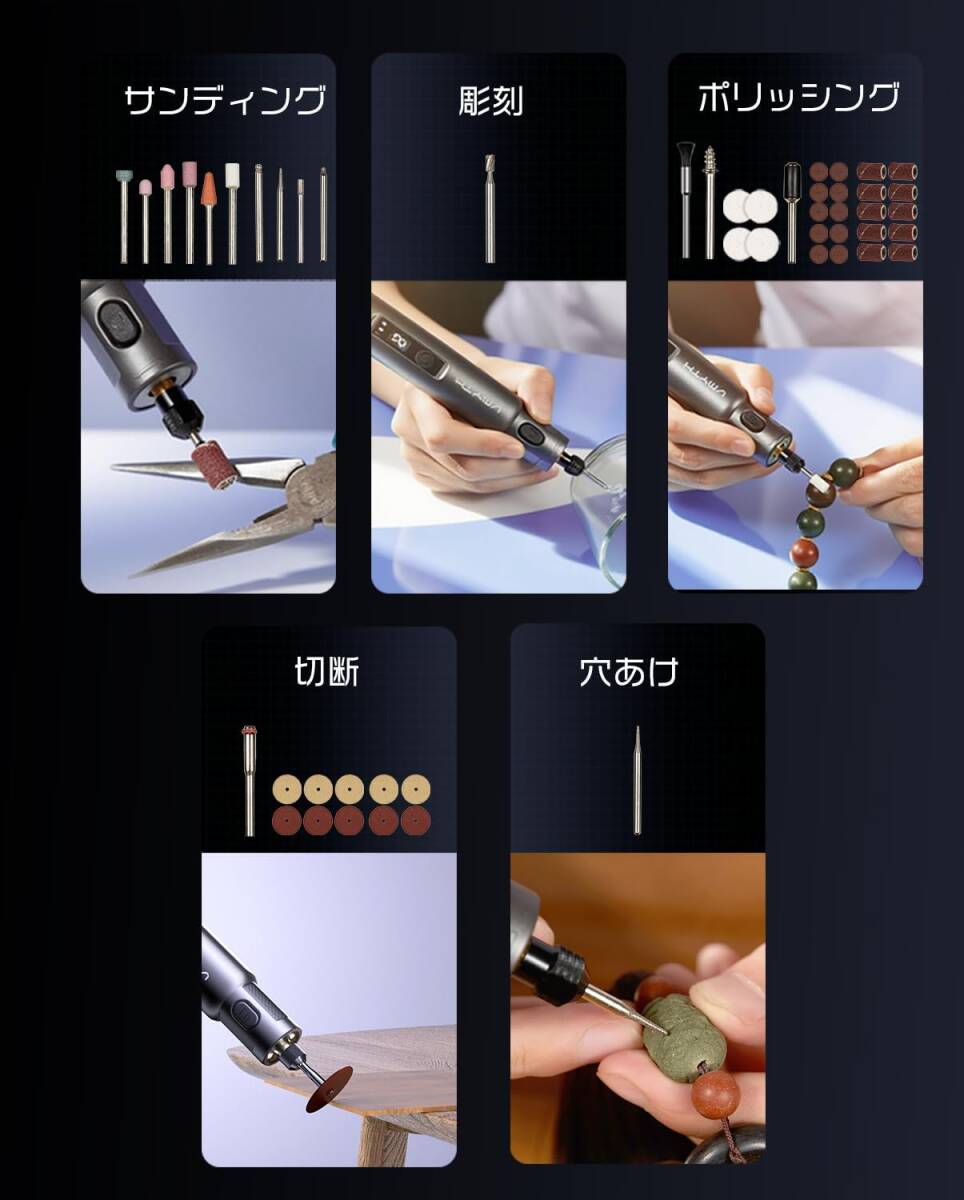 サンディング

彫刻

ポリッシング

切断

穴あけ