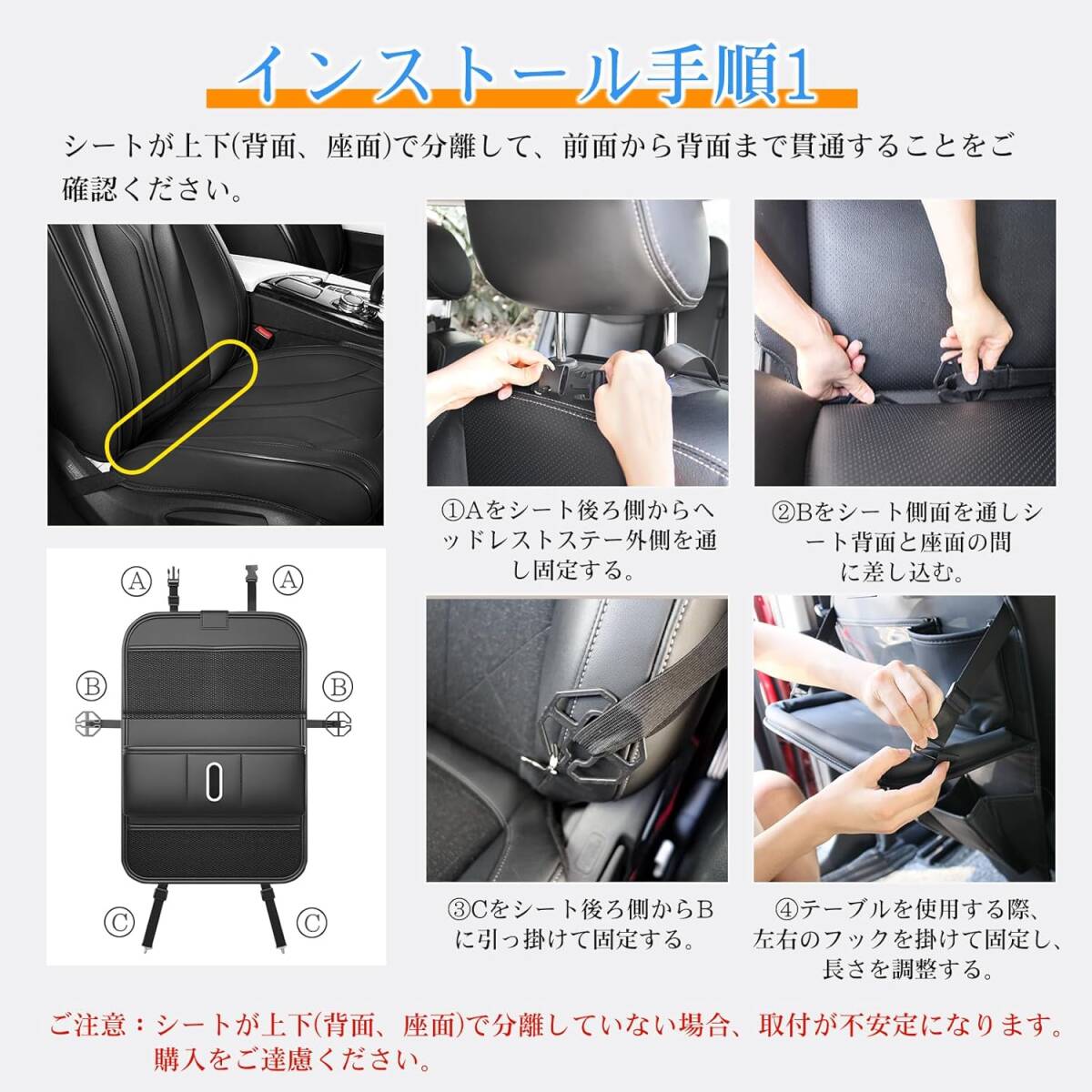 インストール手順1

シートが上下(背面、座面)で分離して、前面から背面まで貫通することをご確認ください。

Ⓐ Ⓐ
Ⓑ Ⓑ
Ⓒ Ⓒ

①Aをシート後ろ側からヘッドレストステー外側を通し固定する。

②Bをシート側面を通しシート背面と座面の間に差し込む。

③Cをシート後ろ側からBに引っ掛けて固定する。

④テーブルを使用する際、左右のフックを掛けて固定し、長さを調整する。

ご注意：シートが上下(背面、座面)で分離していない場合、取付が不安定になります。購入をご遠慮ください。