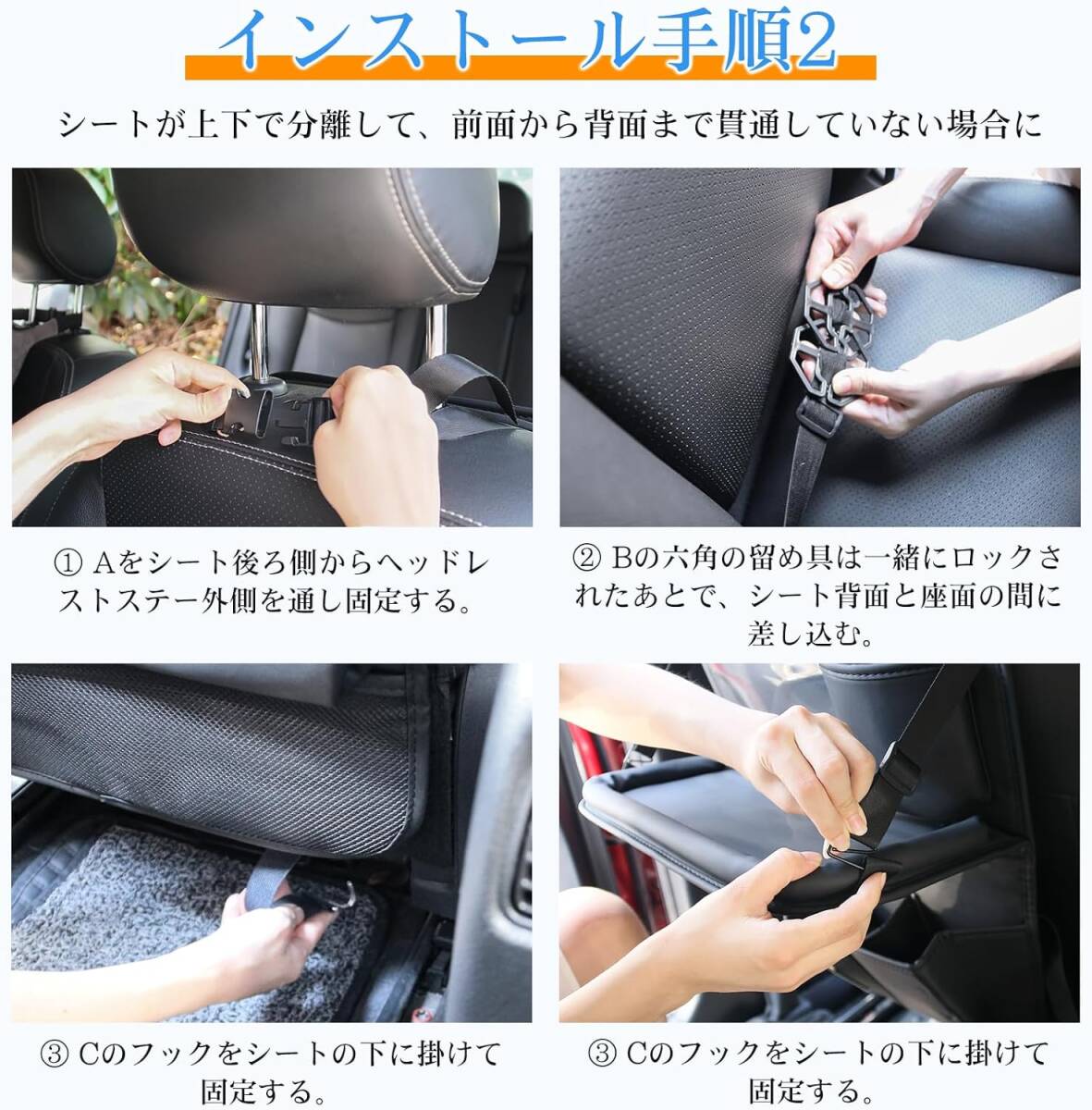 インストール手順2

シートが上下で分離して、前面から背面まで貫通していない場合に

① Aをシート後ろ側からヘッドレストステー外側を通し固定する。

② Bの六角の留め具は一緒にロックされたあとで、シート背面と座面の間に差し込む。

③ Cのフックをシートの下に掛けて固定する。

③ Cのフックをシートの下に掛けて固定する。