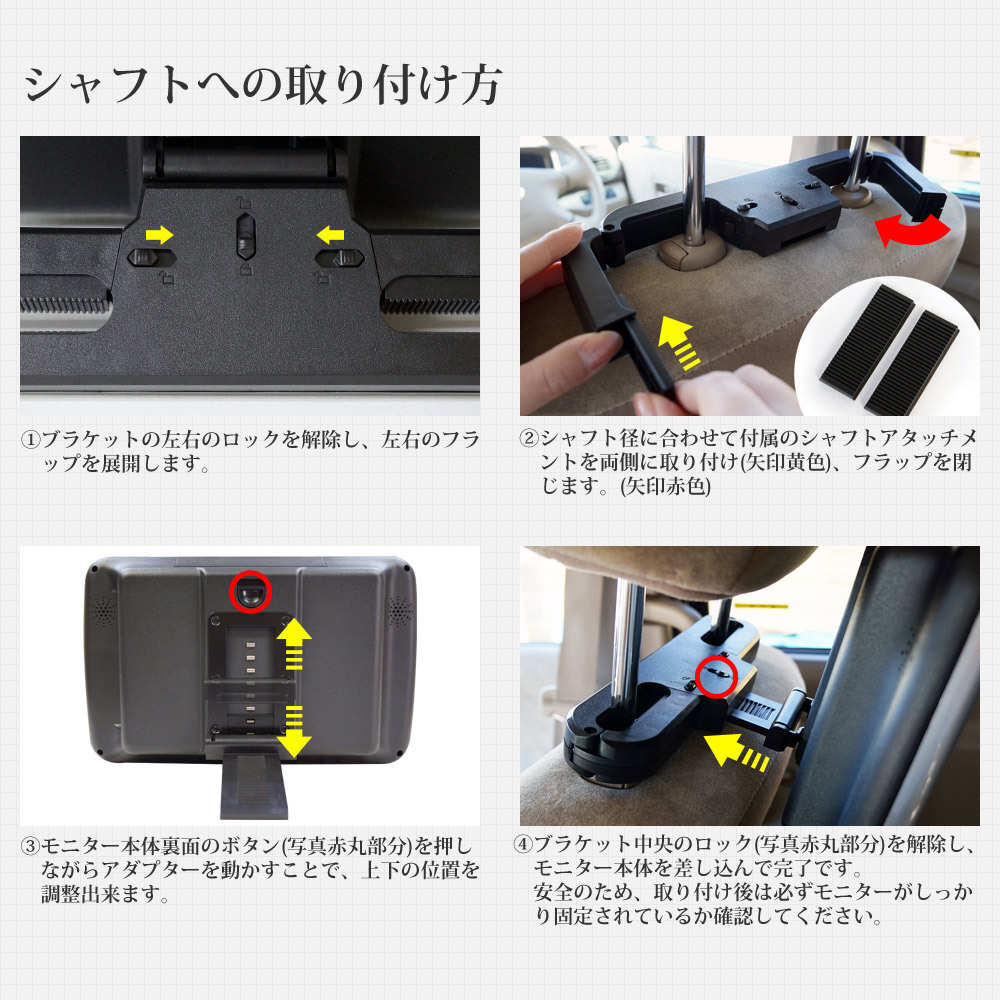 シャフトへの取り付け方

①ブラケットの左右のロックを解除し、左右のフラップを展開します。

②シャフト径に合わせて付属のシャフトアタッチメントを両側に取り付け(矢印黄色)、フラップを閉じます。(矢印赤色)

③モニター本体裏面のボタン(写真赤丸部分)を押しながらアダプターを動かすことで、上下の位置を調整出来ます。

④ブラケット中央のロック(写真赤丸部分)を解除し、モニター本体を差し込んで完了です。
安全のため、取り付け後は必ずモニターがしっかり固定されているか確認してください。