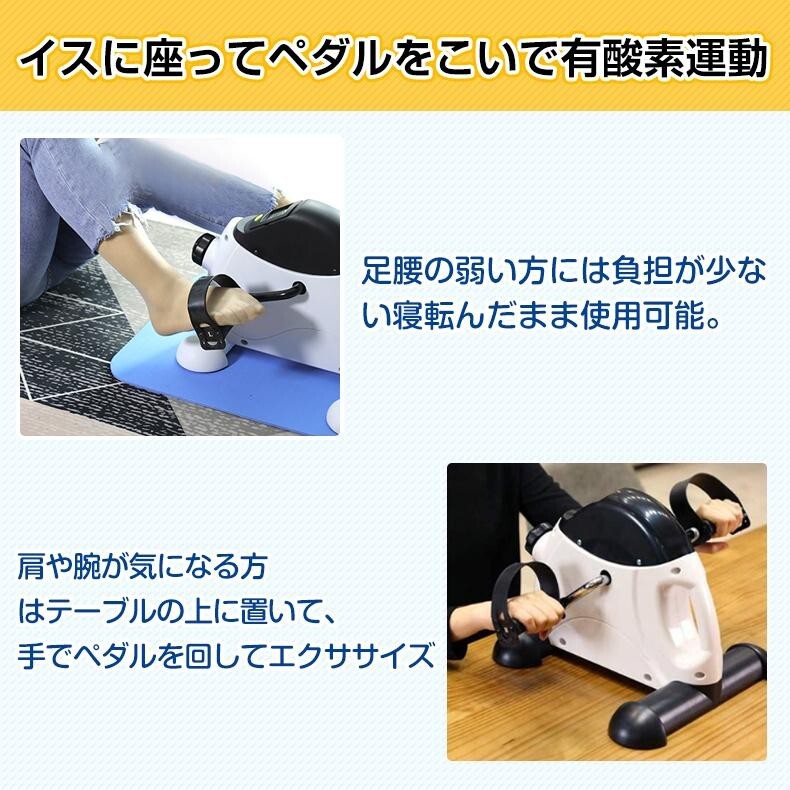 イスに座ってペダルをこいで有酸素運動

足腰の弱い方には負担が少ない寝転んだまま使用可能。

肩や腕が気になる方はテーブルの上に置いて、手でペダルを回してエクササイズ