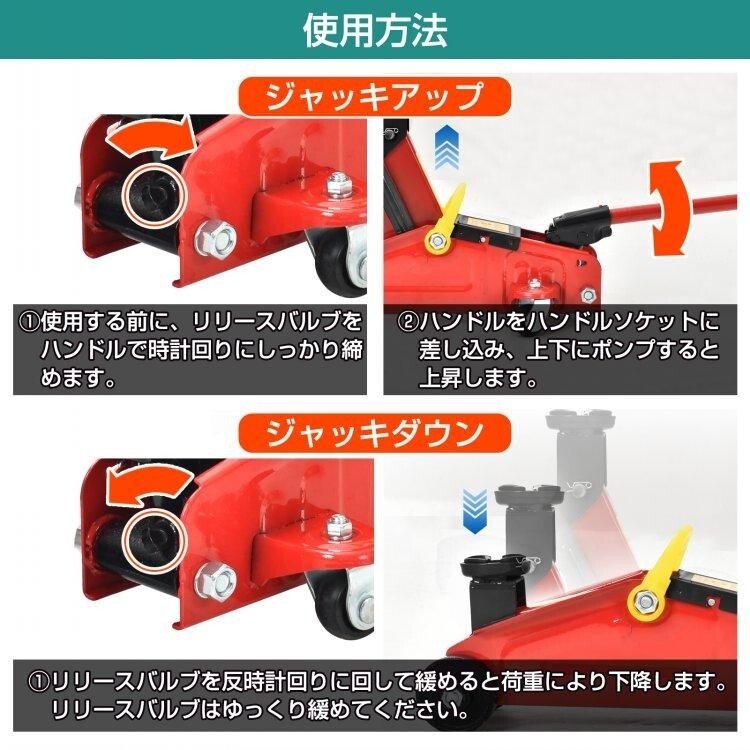 使用方法

ジャッキアップ

①使用する前に、リリースバルブをハンドルで時計回りにしっかり締めます。

②ハンドルをハンドルソケットに差し込み、上下にポンプすると上昇します。

ジャッキダウン

①リリースバルブを反時計回りに回して緩めると荷重により下降します。リリースバルブはゆっくり緩めてください。