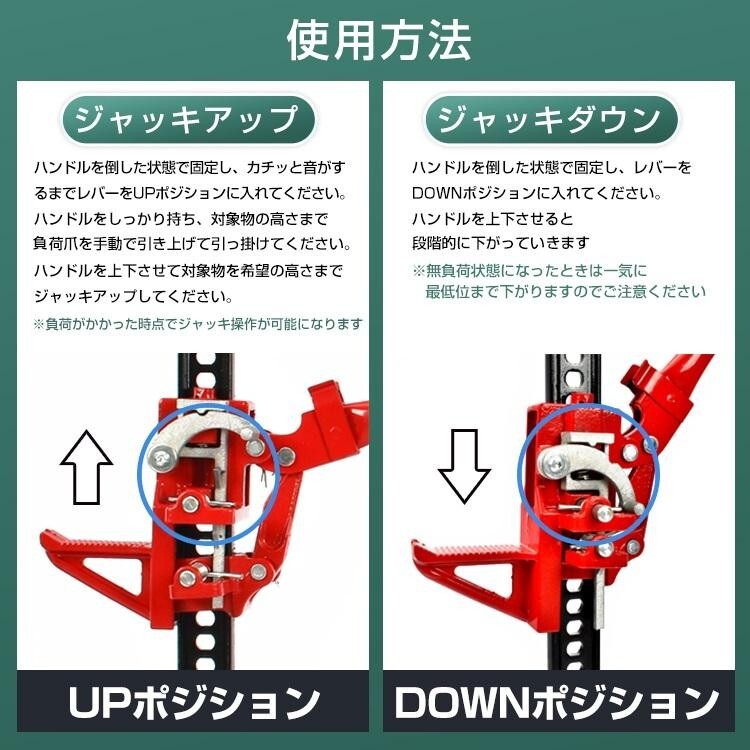 使用方法

ジャッキアップ

ハンドルを倒した状態で固定し、カチッと音がするまでレバーをUPポジションに入れてください。
ハンドルをしっかり持ち、対象物の高さまで負荷爪を手動で引き上げて引っ掛けてください。
ハンドルを上下させて対象物を希望の高さまでジャッキアップしてください。
※負荷がかかった時点でジャッキ操作が可能になります

UPポジション

ジャッキダウン

ハンドルを倒した状態で固定し、レバーをDOWNポジションに入れてください。
ハンドルを上下させると段階的に下がっていきます
※無負荷状態になったときは一気に最低位まで下がりますのでご注意ください

DOWNポジション