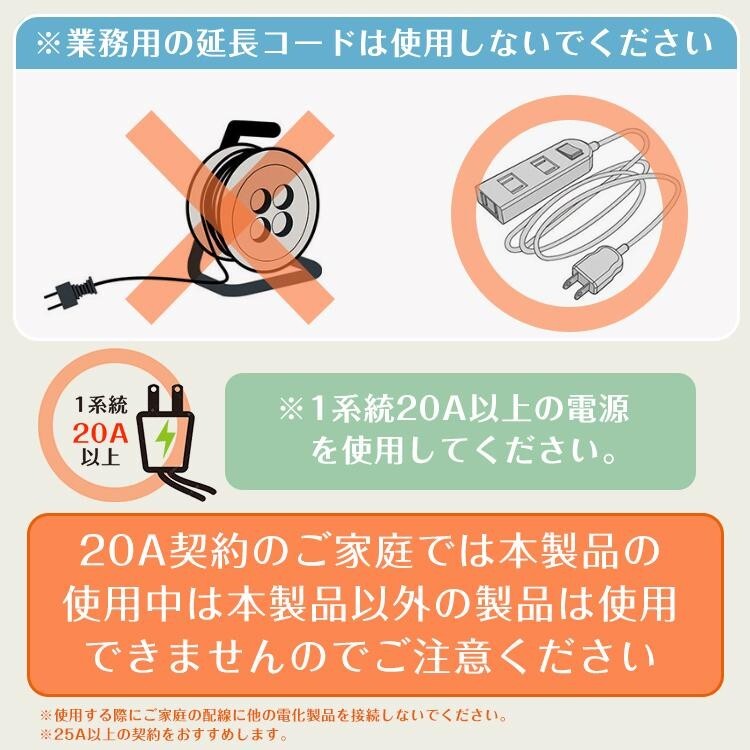 ※業務用の延長コードは使用しないでください

1系統
20A
以上

※1系統20A以上の電源を使用してください。

20A契約のご家庭では本製品の使用中は本製品以外の製品は使用できませんのでご注意ください

※使用する際にご家庭の配線に他の電化製品を接続しないでください。
※25A以上の契約をおすすめします。