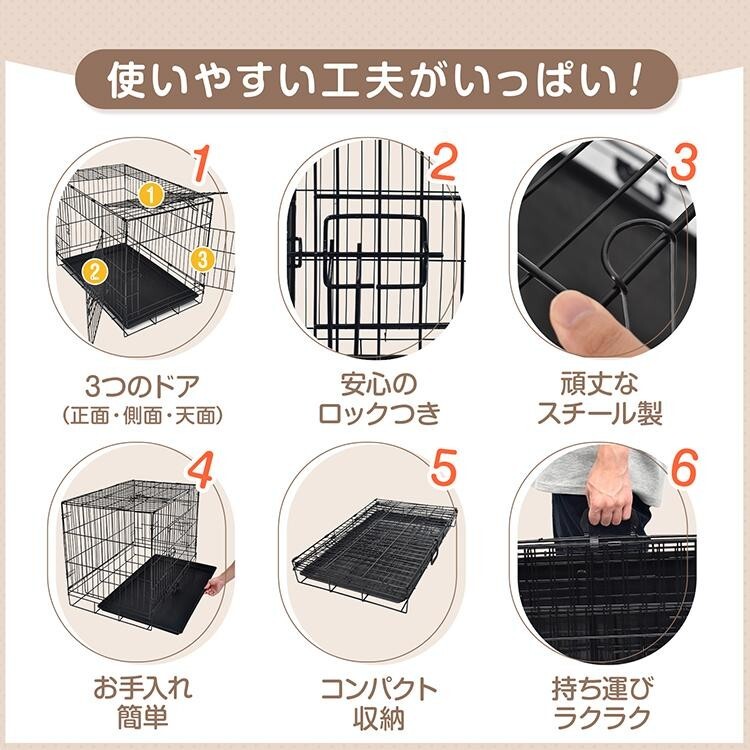 使いやすい工夫がいっぱい！

1
1
2
3
3つのドア
(正面・側面・天面)

2
安心の
ロックつき

3
頑丈な
スチール製

4
お手入れ
簡単

5
コンパクト
収納

6
持ち運び
ラクラク