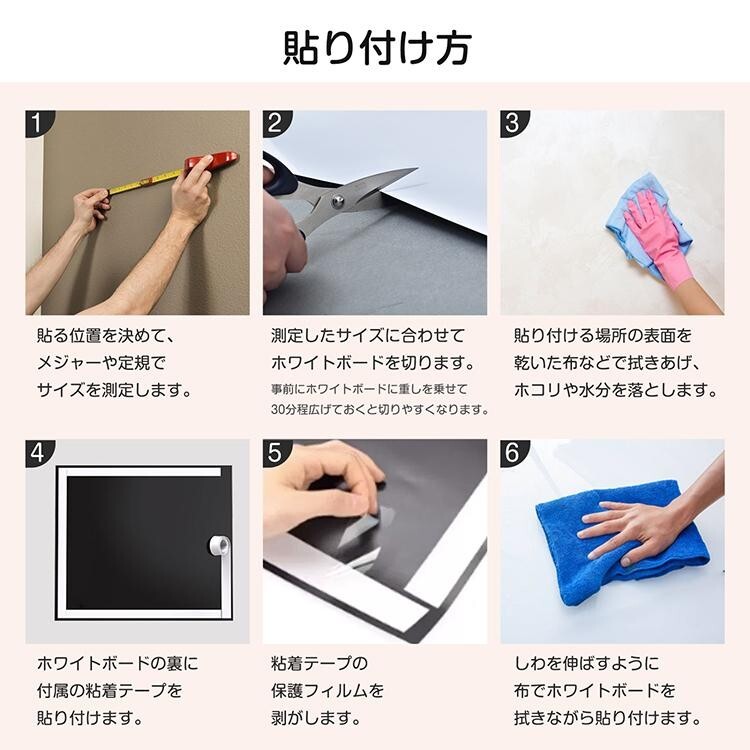 貼り付け方

1

貼る位置を決めて、メジャーや定規でサイズを測定します。

2

測定したサイズに合わせてホワイトボードを切ります。

事前にホワイトボードに重しを乗せて30分程広げておくと切りやすくなります。

3

貼り付ける場所の表面を乾いた布などで拭きあげ、ホコリや水分を落とします。

4

ホワイトボードの裏に付属の粘着テープを貼り付けます。

5

粘着テープの保護フィルムを剥がします。

6

しわを伸ばすように布でホワイトボードを拭きながら貼り付けます。