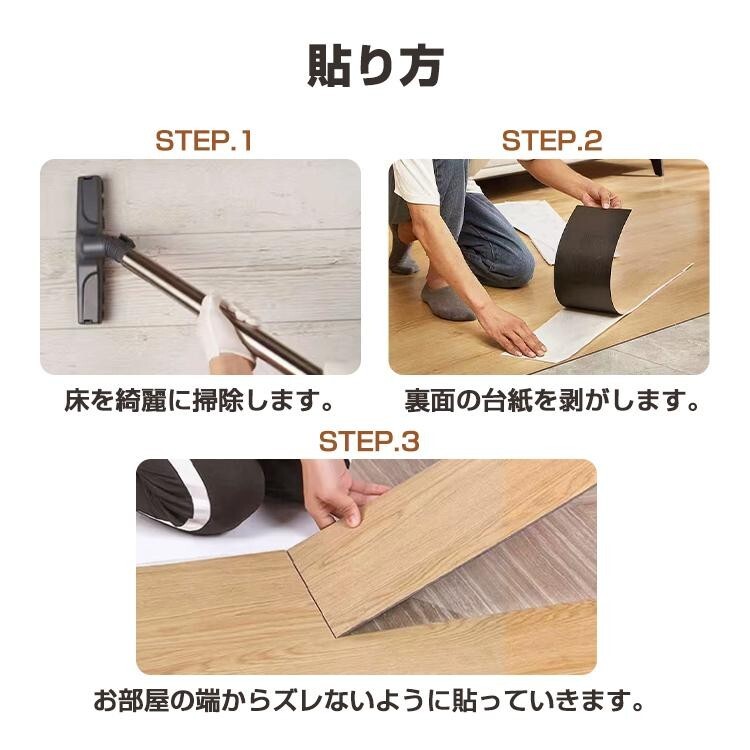 貼り方

STEP.1

床を綺麗に掃除します。

STEP.2

裏面の台紙を剥がします。

STEP.3

お部屋の端からズレないように貼っていきます。