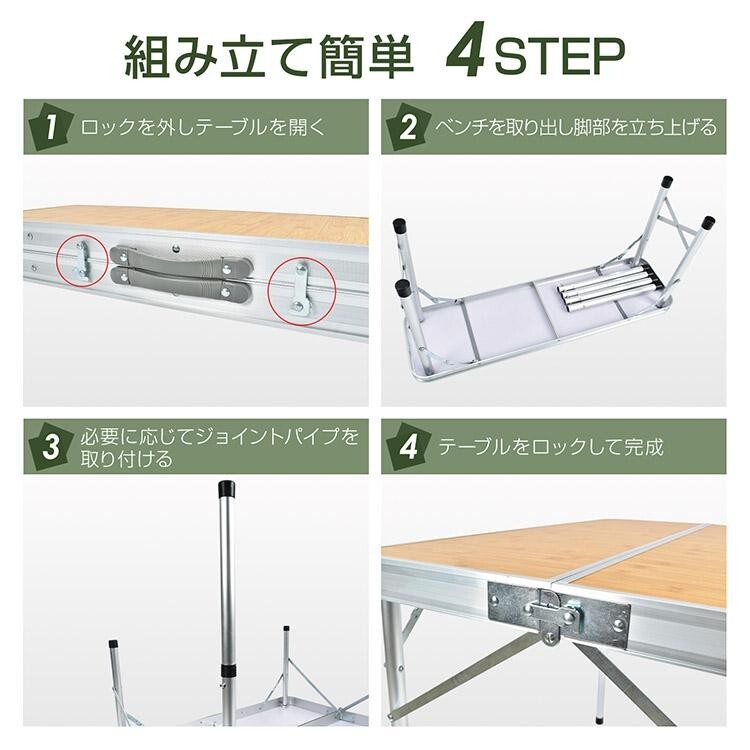 組み立て簡単 4STEP

1 ロックを外しテーブルを開く

2 ベンチを取り出し脚部を立ち上げる

3 必要に応じてジョイントパイプを取り付ける

4 テーブルをロックして完成