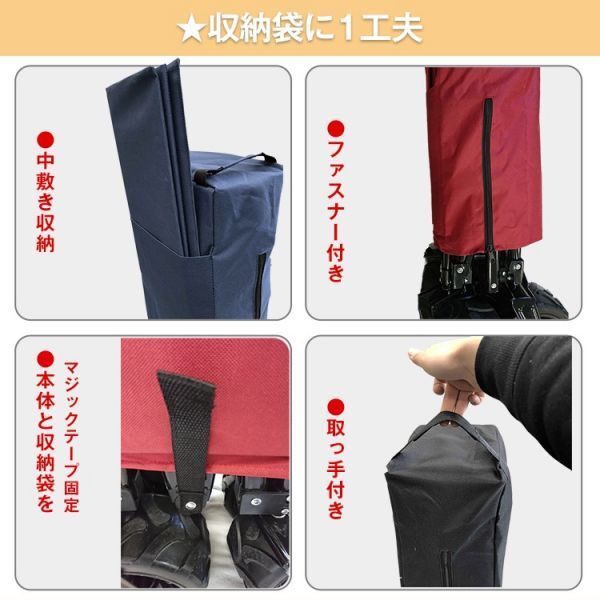 ★収納袋に1工夫

●中敷き収納

●ファスナー付き

●本体と収納袋を マジックテープ固定

●取っ手付き