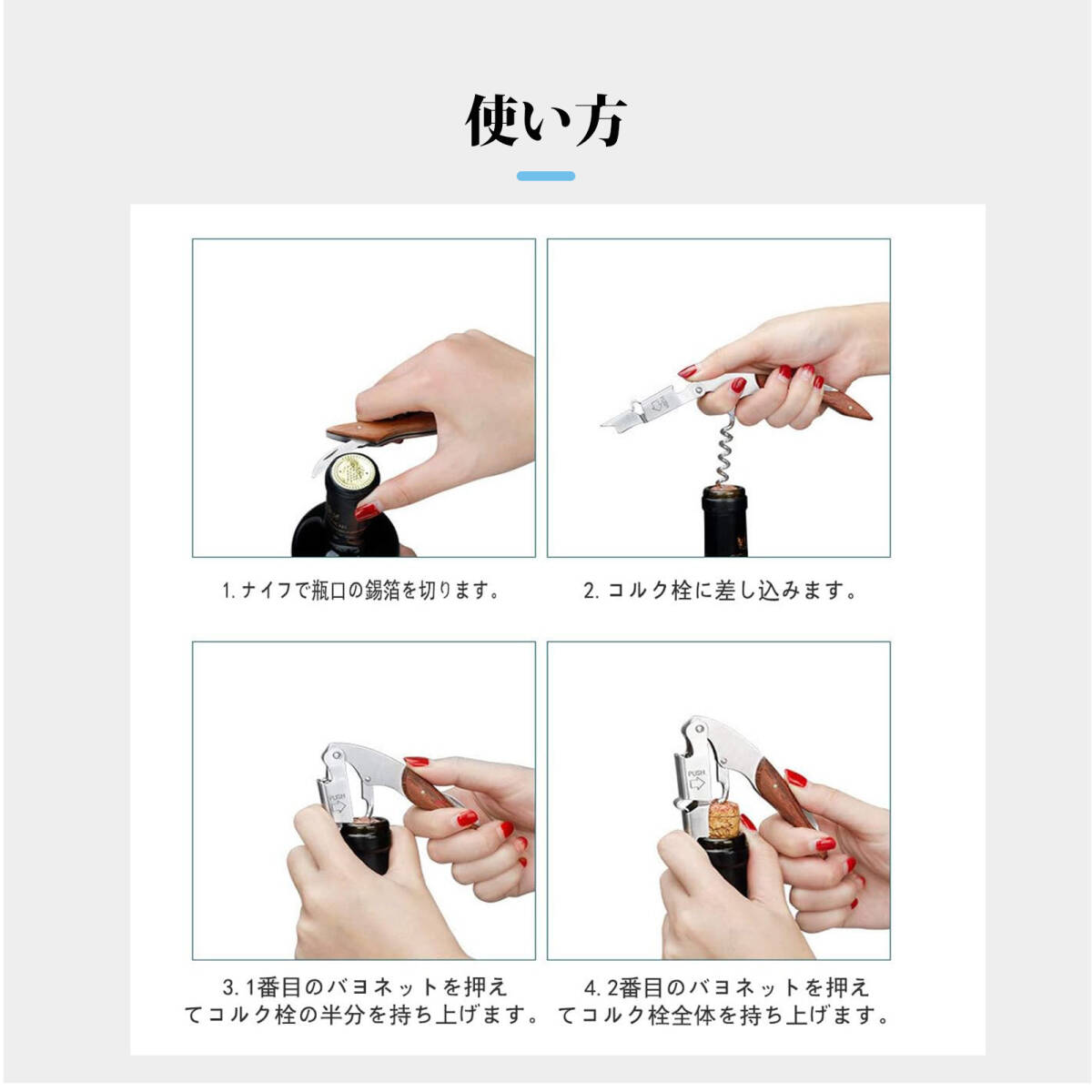 使い方

1. ナイフで瓶口の錫箔を切ります。

2. コルク栓に差し込みます。

PUSH

3. 1番目のバヨネットを押えてコルク栓の半分を持ち上げます。

PUSH

4. 2番目のバヨネットを押えてコルク栓全体を持ち上げます。