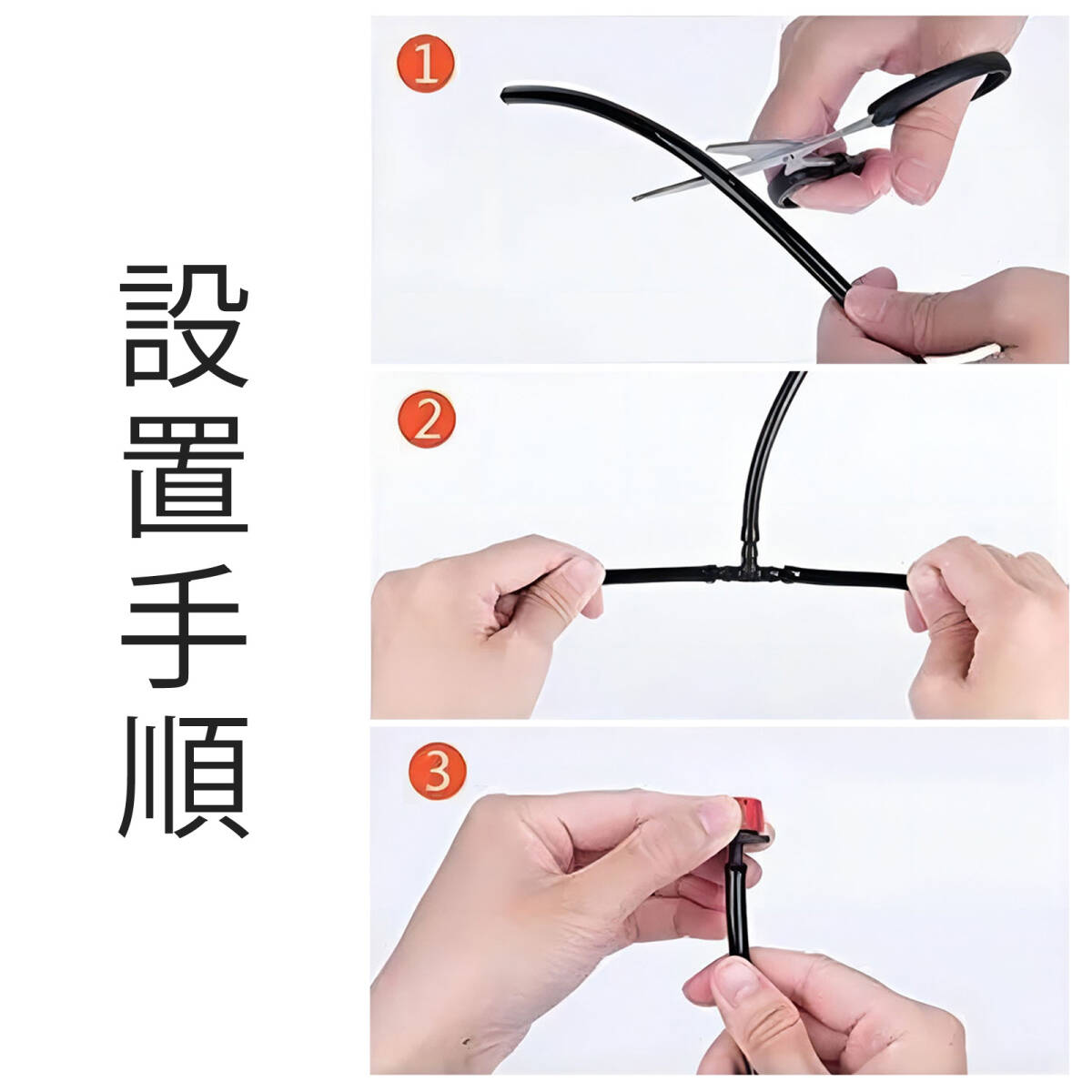 設置手順

1

2

3