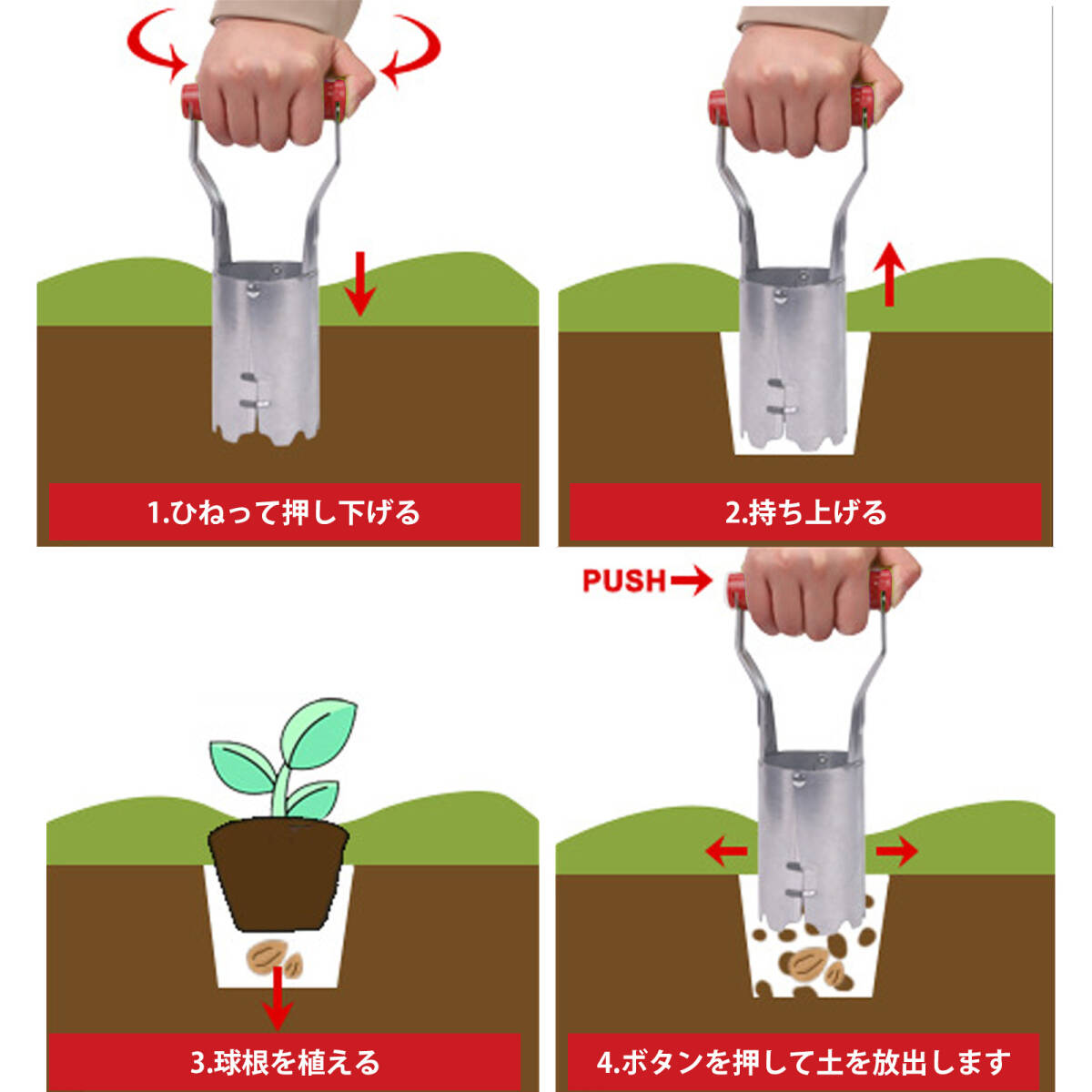 1.ひねって押し下げる

2.持ち上げる

PUSH

3.球根を植える

4.ボタンを押して土を放出します