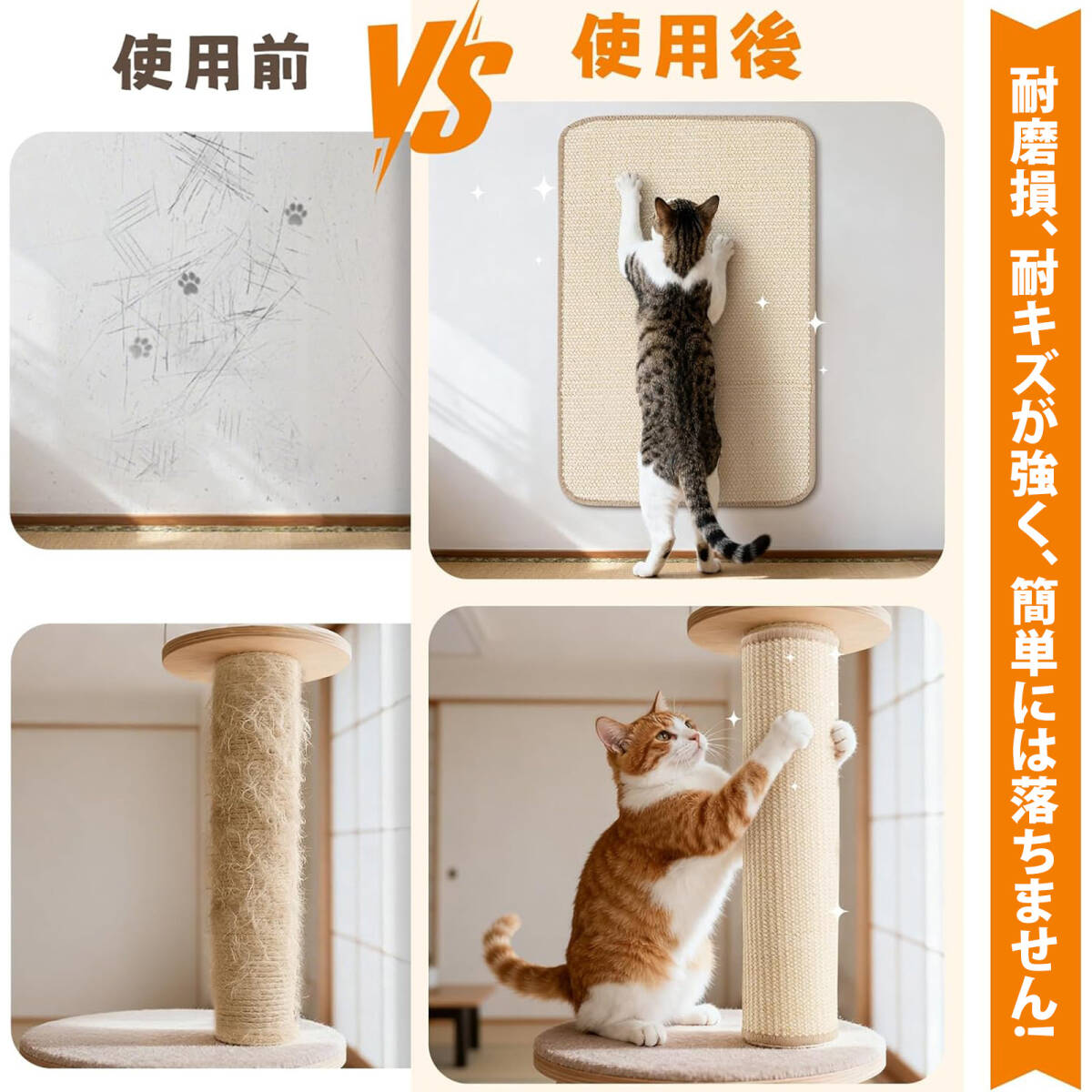 使用前

VS

使用後

耐磨損、耐キズが強く、簡単には落ちません!