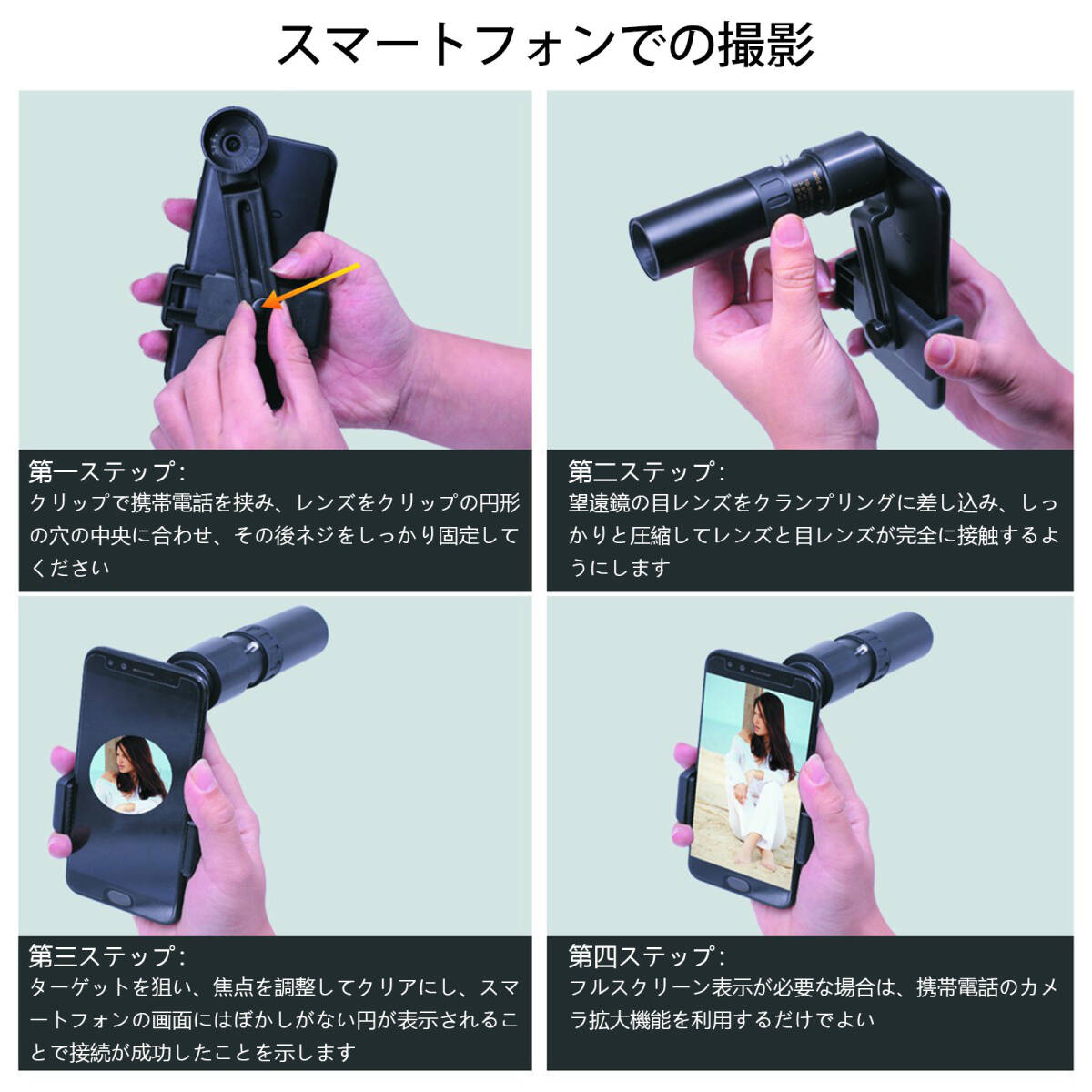 スマートフォンでの撮影

第一ステップ:
クリップで携帯電話を挟み、レンズをクリップの円形の穴の中央に合わせ、その後ネジをしっかり固定してください

第二ステップ:
望遠鏡の目レンズをクランプリングに差し込み、しっかりと圧縮してレンズと目レンズが完全に接触するようにします

第三ステップ:
ターゲットを狙い、焦点を調整してクリアにし、スマートフォンの画面にはぼかしがない円が表示されることで接続が成功したことを示します

第四ステップ:
フルスクリーン表示が必要な場合は、携帯電話のカメラ拡大機能を利用するだけでよい