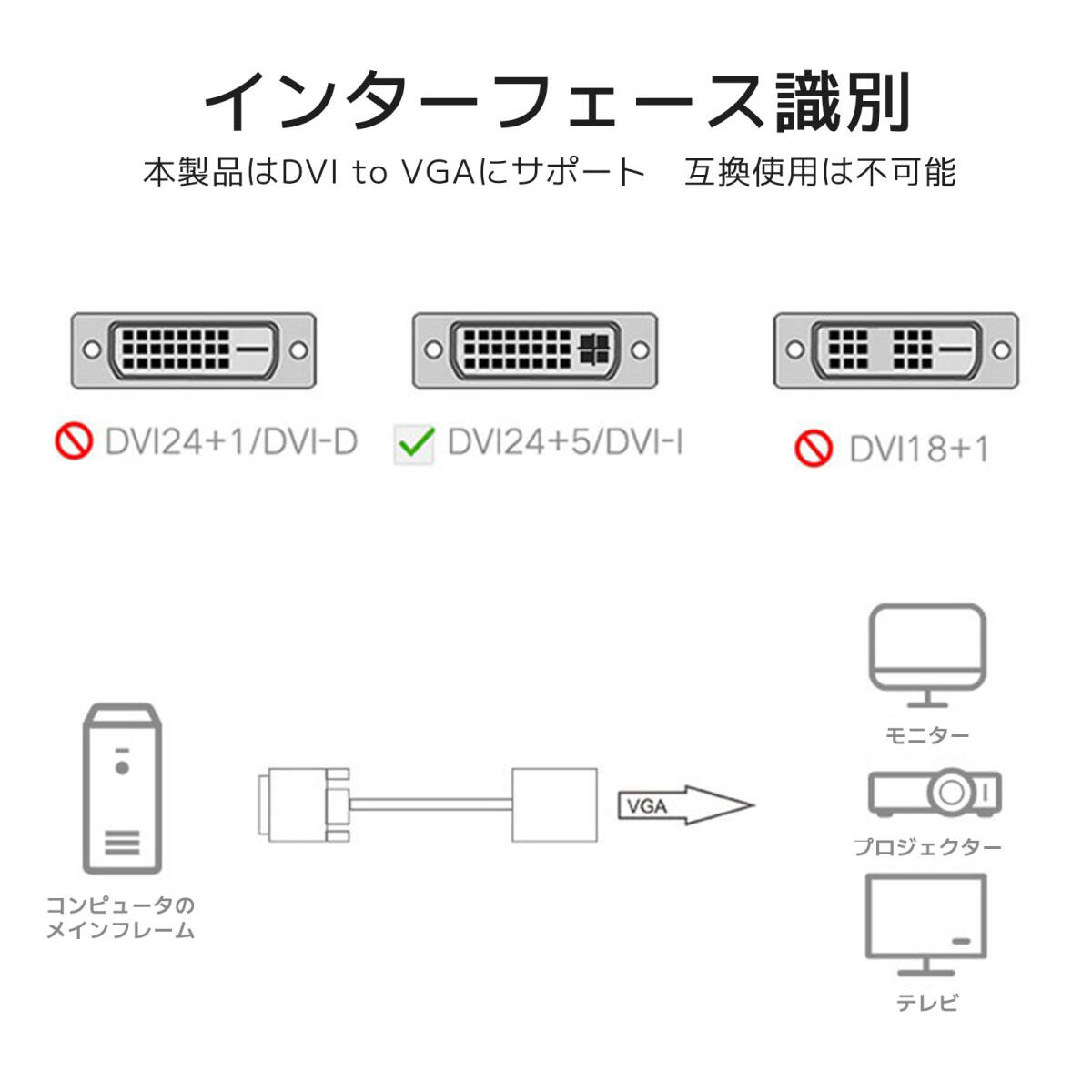 インターフェース識別

本製品はDVI to VGAにサポート　互換使用は不可能

DVI24+1/DVI-D

DVI24+5/DVI-I

DVI18+1

コンピュータのメインフレーム

VGA

モニター

プロジェクター

テレビ