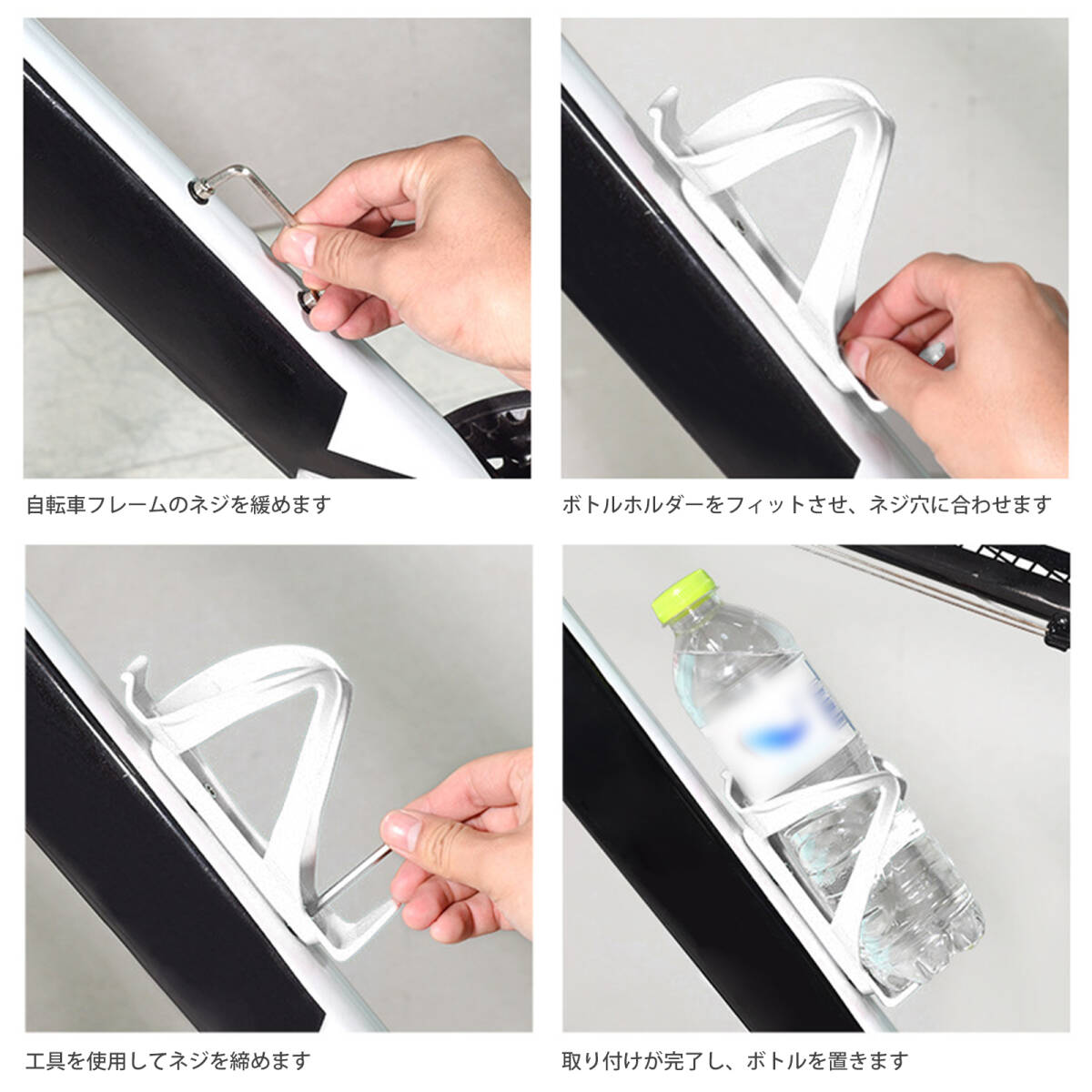 自転車フレームのネジを緩めます

ボトルホルダーをフィットさせ、ネジ穴に合わせます

工具を使用してネジを締めます

取り付けが完了し、ボトルを置きます