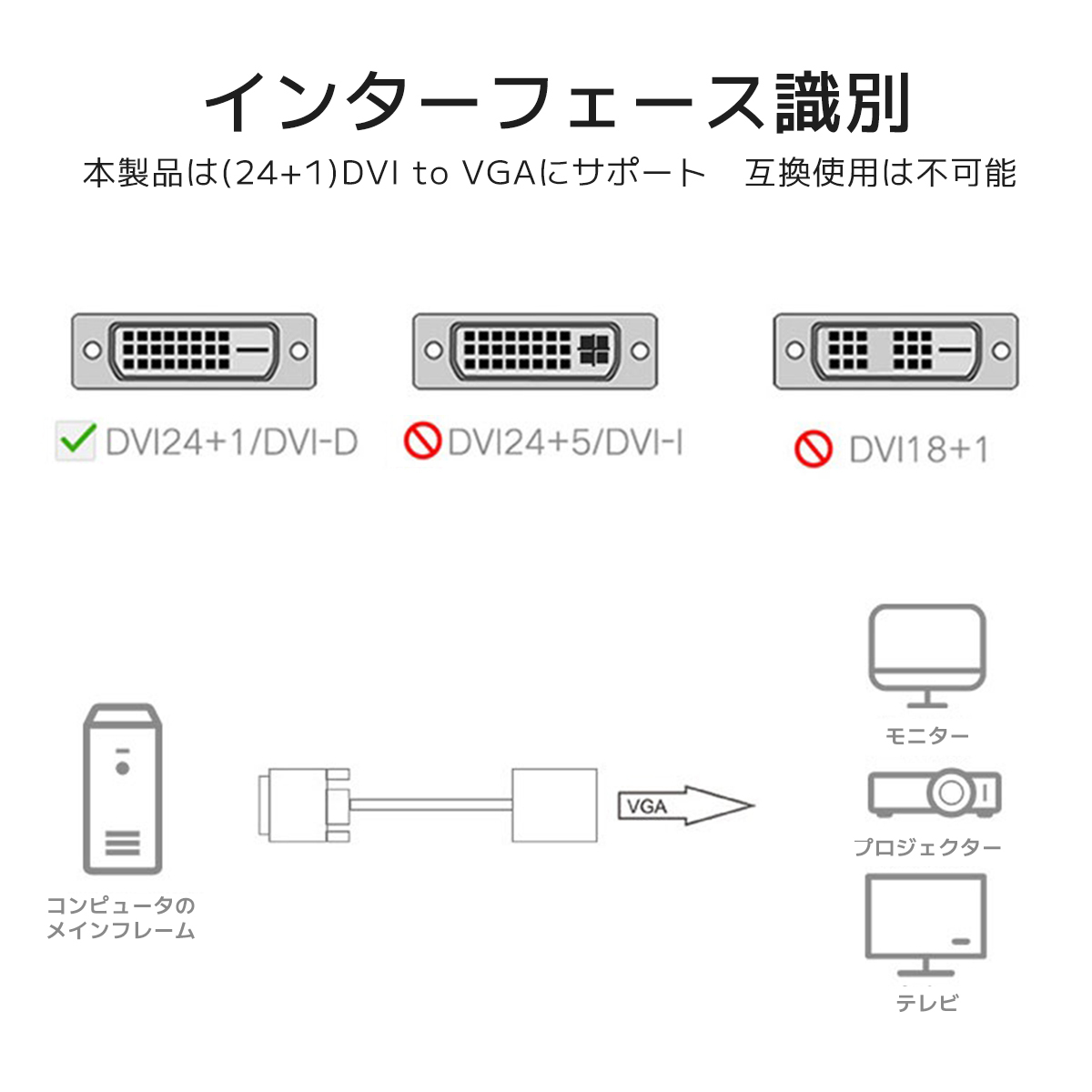 インターフェース識別

本製品は(24+1)DVI to VGAにサポート　互換使用は不可能

DVI24+1/DVI-D

DVI24+5/DVI-I

DVI18+1

コンピュータのメインフレーム

VGA

モニター

プロジェクター

テレビ