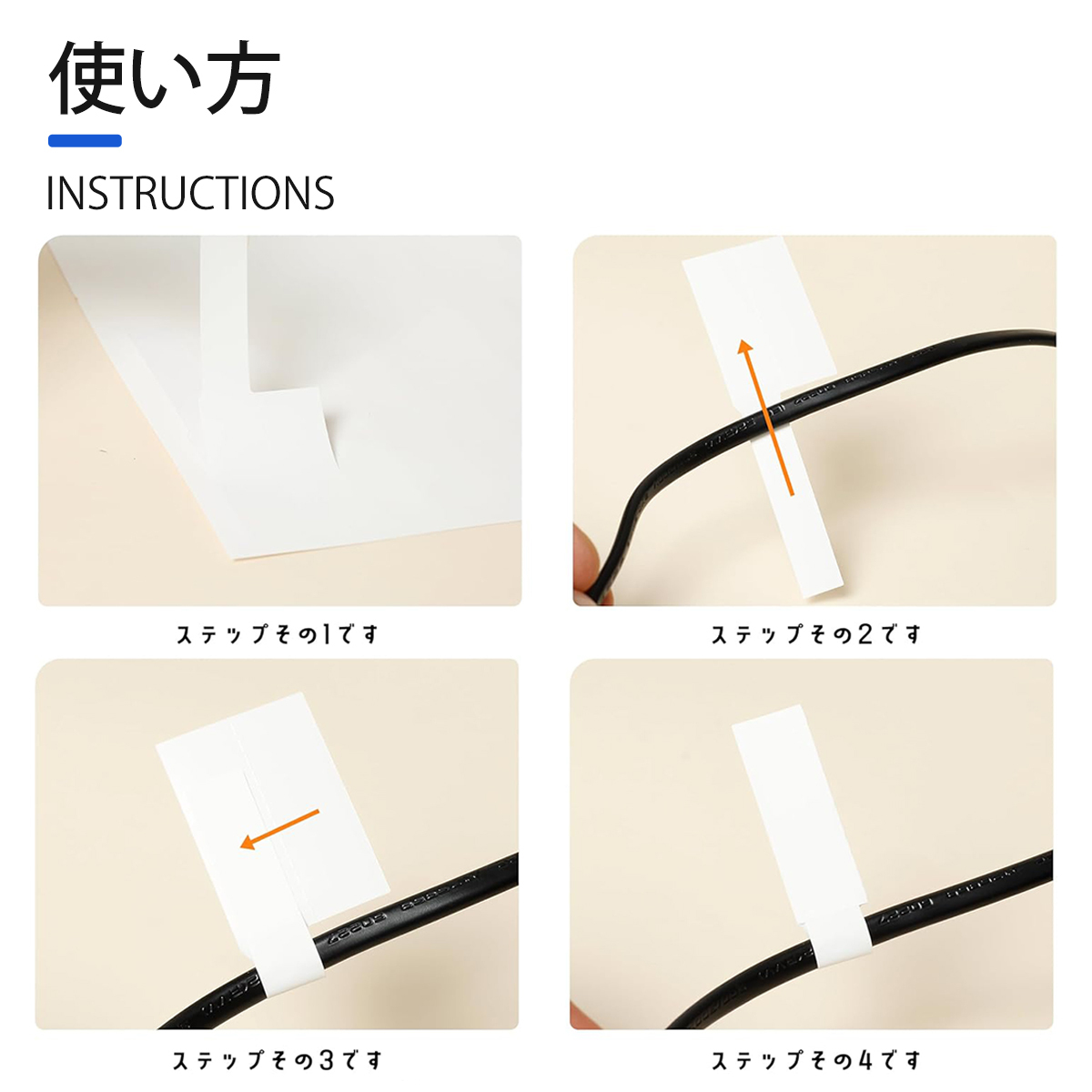 使い方

INSTRUCTIONS

ステップその1です

ステップその2です

ステップその3です

ステップその4です