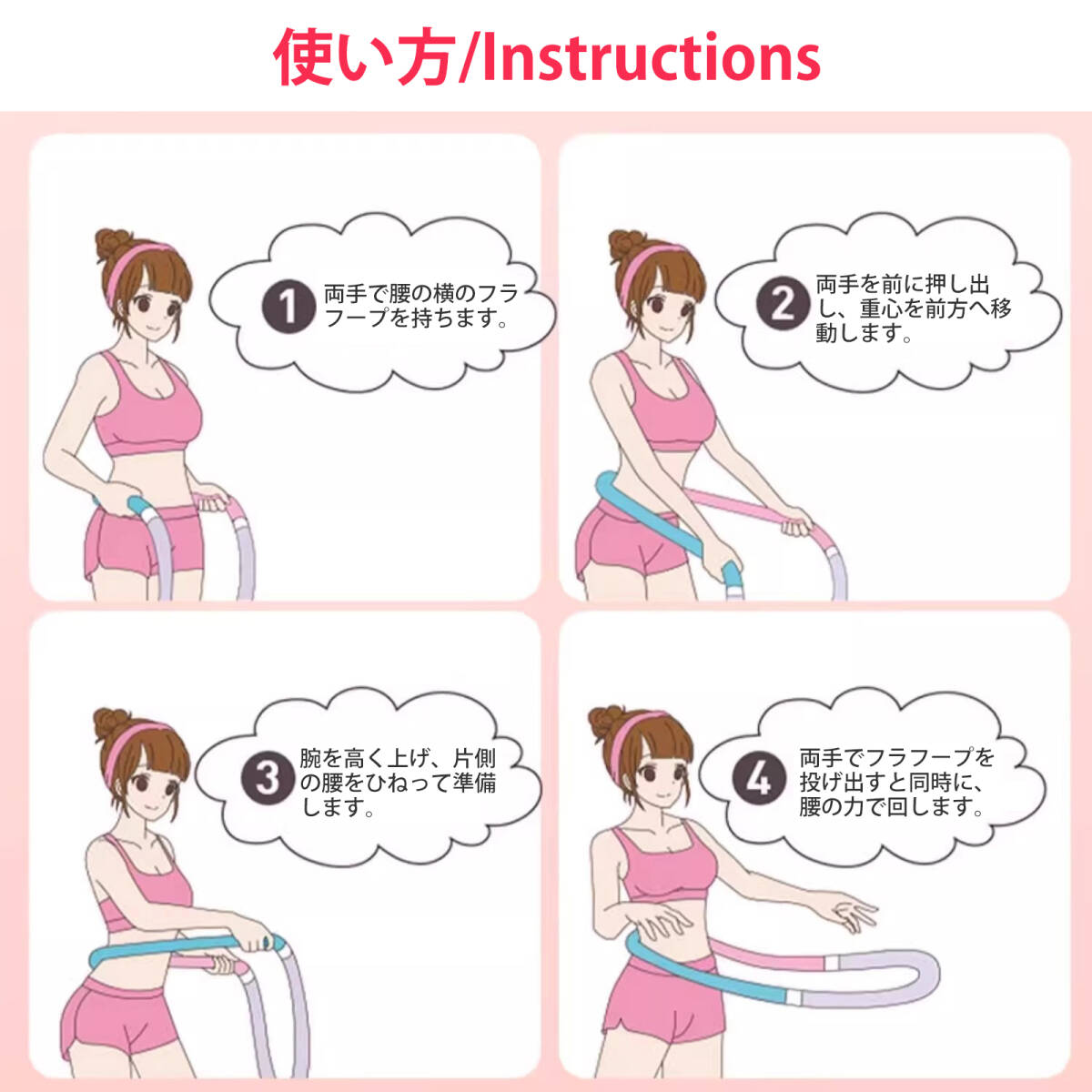 使い方/Instructions

1 両手で腰の横のフラフープを持ちます。

2 両手を前に押し出し、重心を前方へ移動します。

3 腕を高く上げ、片側の腰をひねって準備します。

4 両手でフラフープを投げ出すと同時に、腰の力で回します。