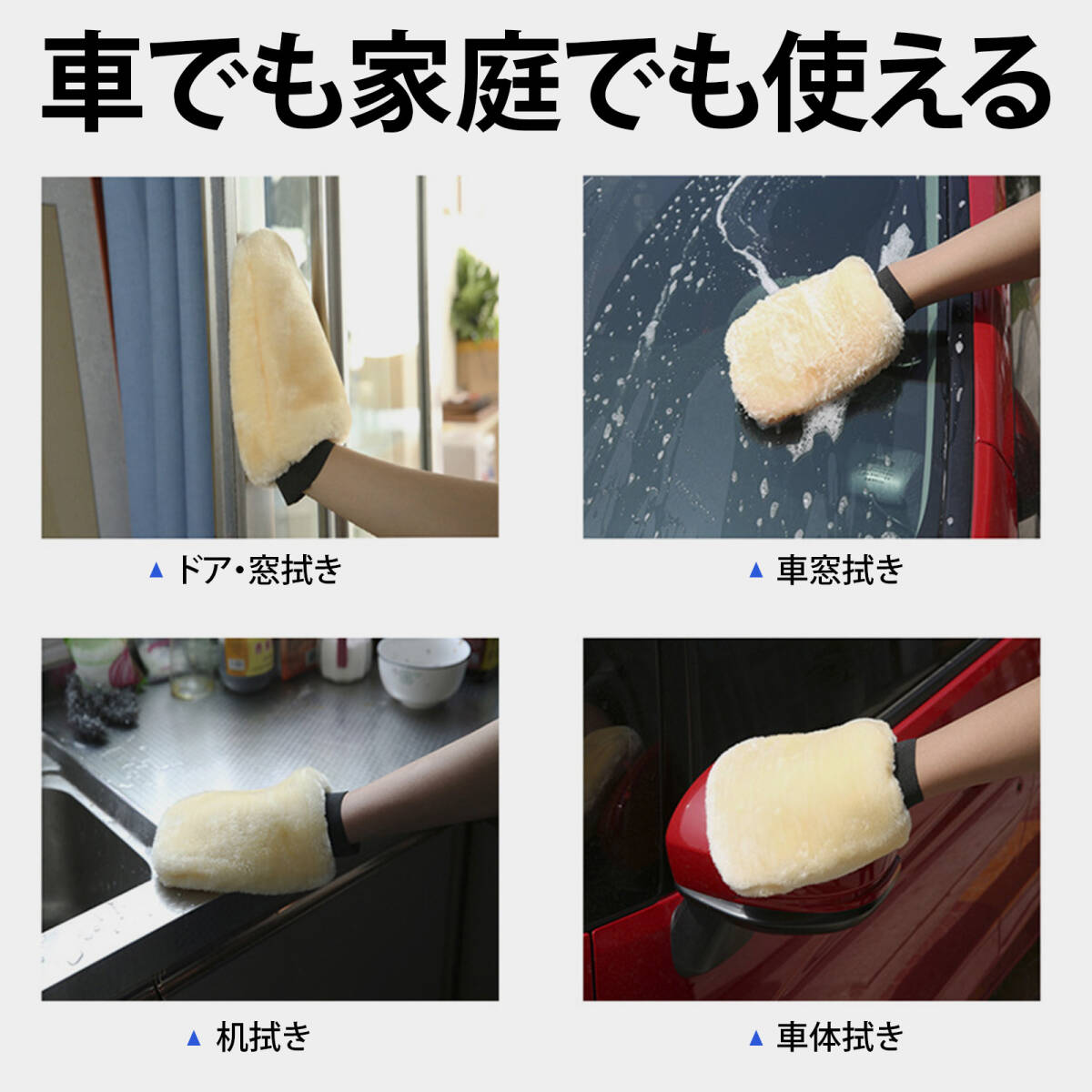 車でも家庭でも使える

▲ ドア・窓拭き

▲ 車窓拭き

▲ 机拭き

▲ 車体拭き