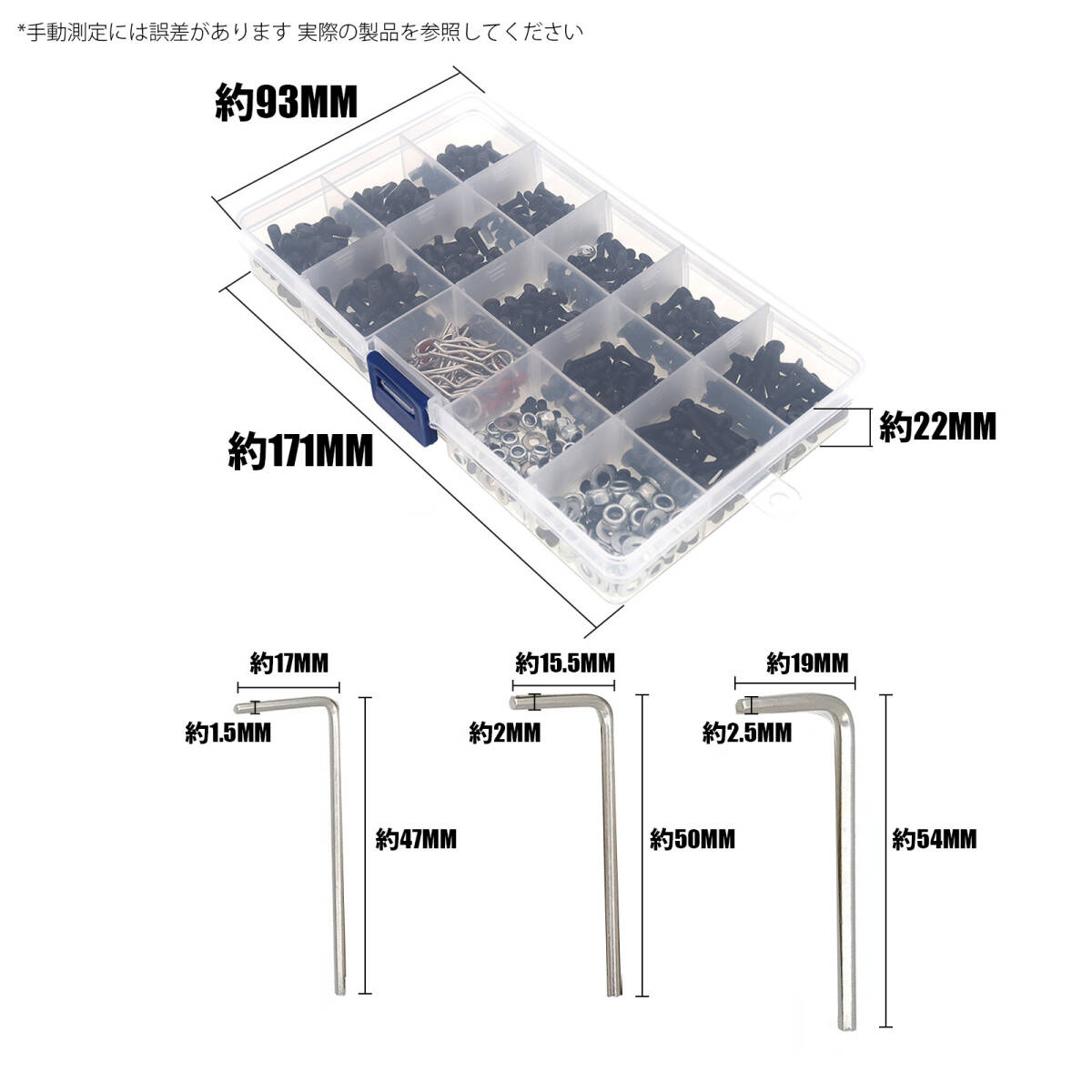 *手動測定には誤差があります 実際の製品を参照してください

約93MM

約171MM

約22MM

約17MM

約1.5MM

約47MM

約15.5MM

約2MM

約50MM

約19MM

約2.5MM

約54MM