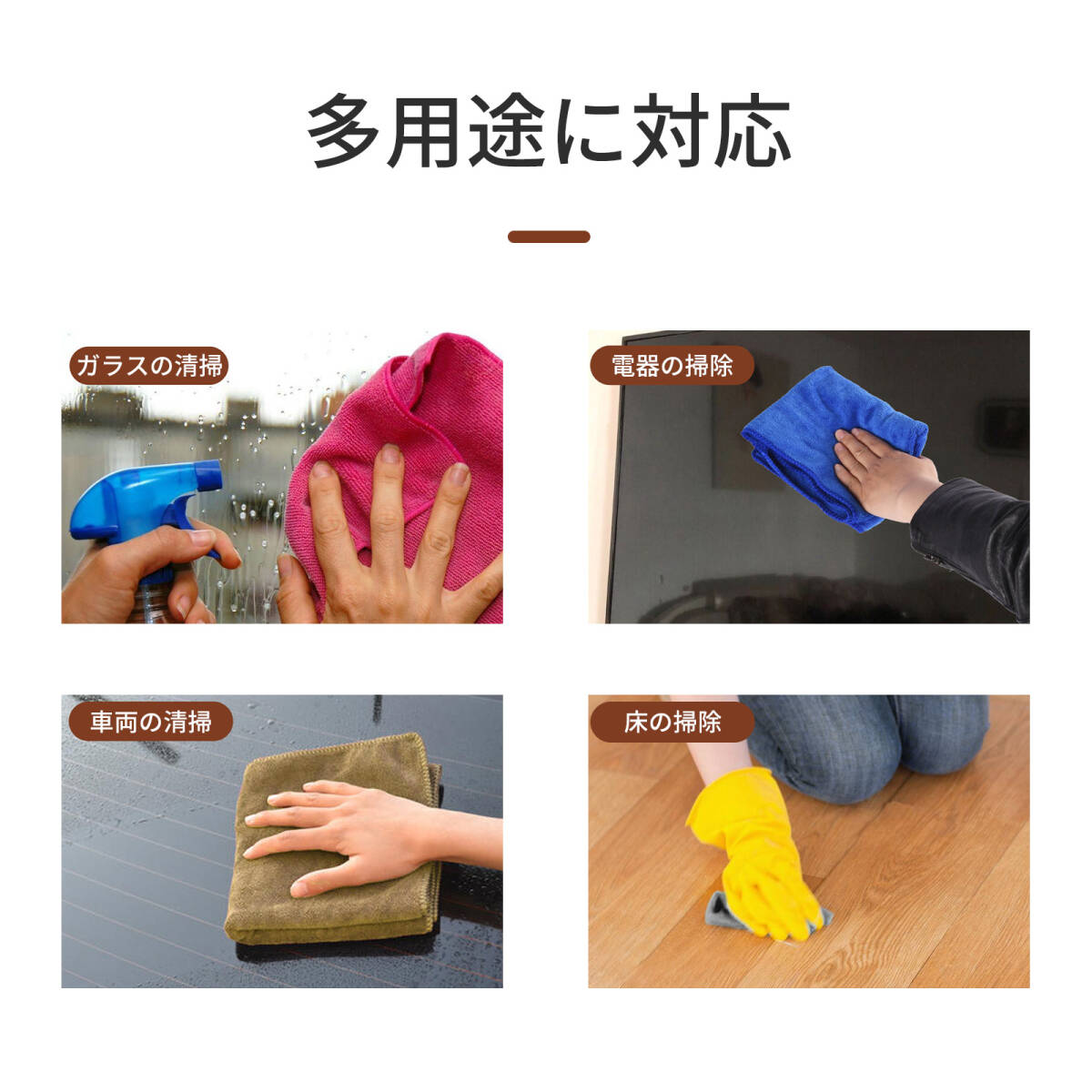 多用途に対応

ガラスの清掃

電器の掃除

車両の清掃

床の掃除