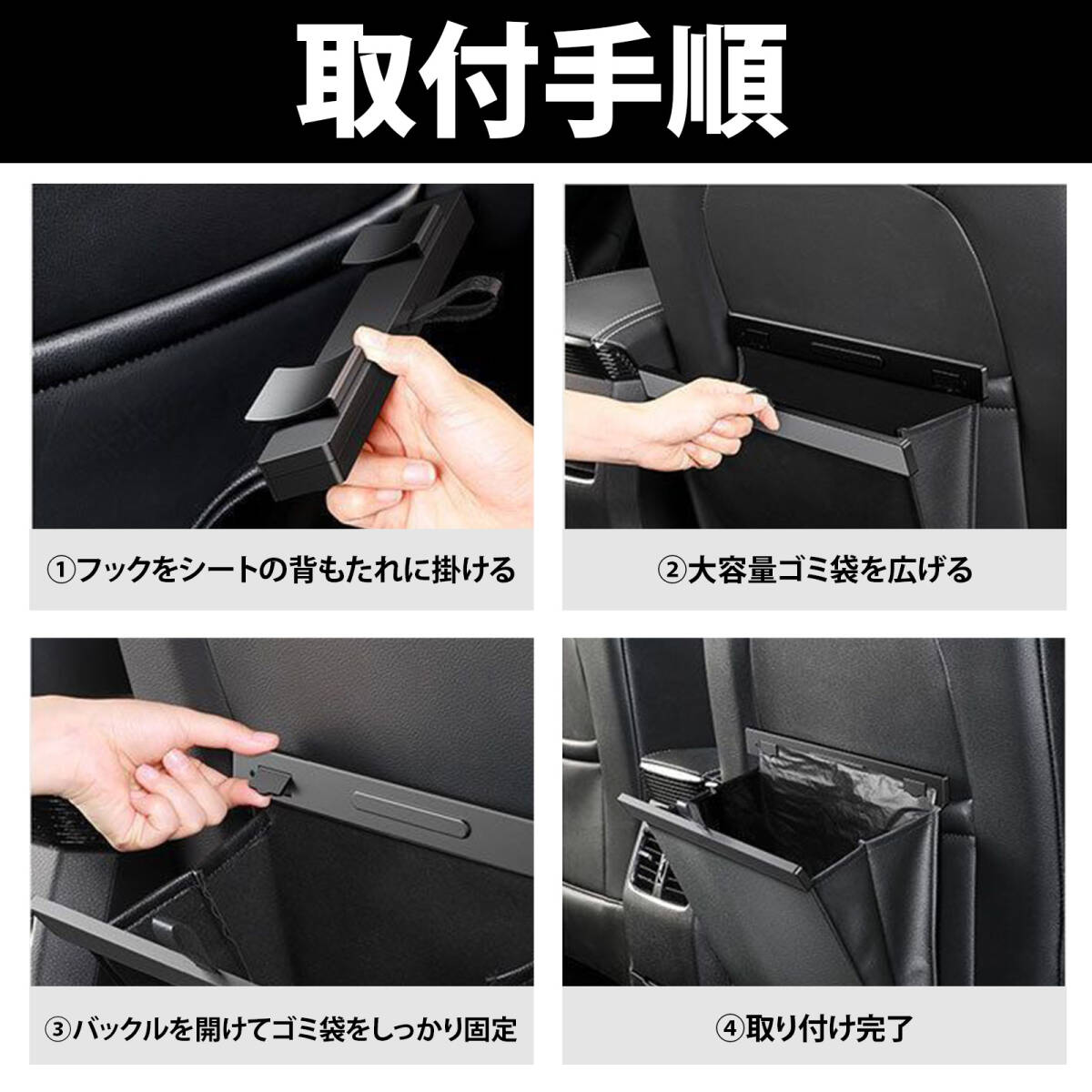 取付手順

①フックをシートの背もたれに掛ける

②大容量ゴミ袋を広げる

③バックルを開けてゴミ袋をしっかり固定

④取り付け完了