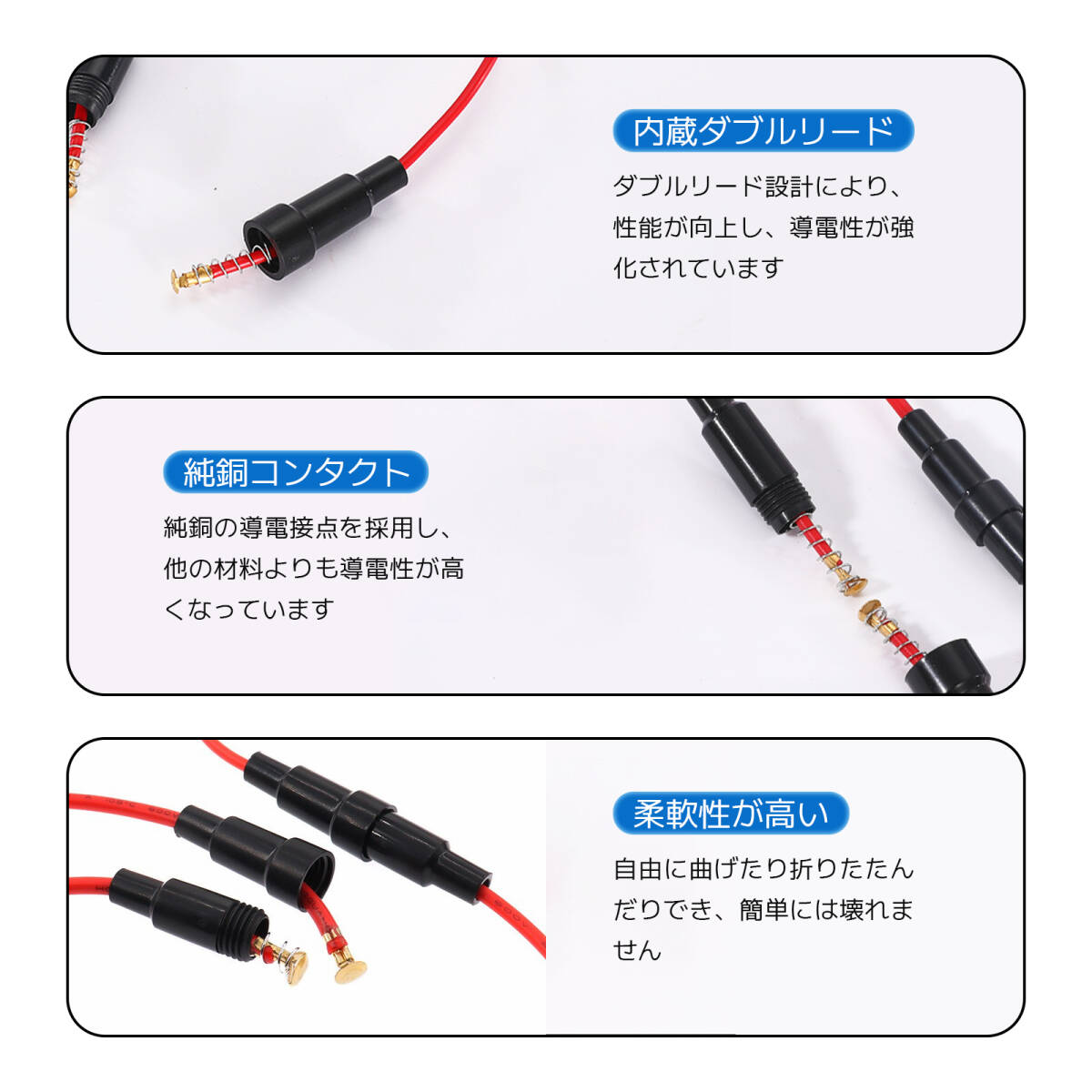 内蔵ダブルリード

ダブルリード設計により、性能が向上し、導電性が強化されています

純銅コンタクト

純銅の導電接点を採用し、他の材料よりも導電性が高くなっています

柔軟性が高い

自由に曲げたり折りたたんだりでき、簡単には壊れません