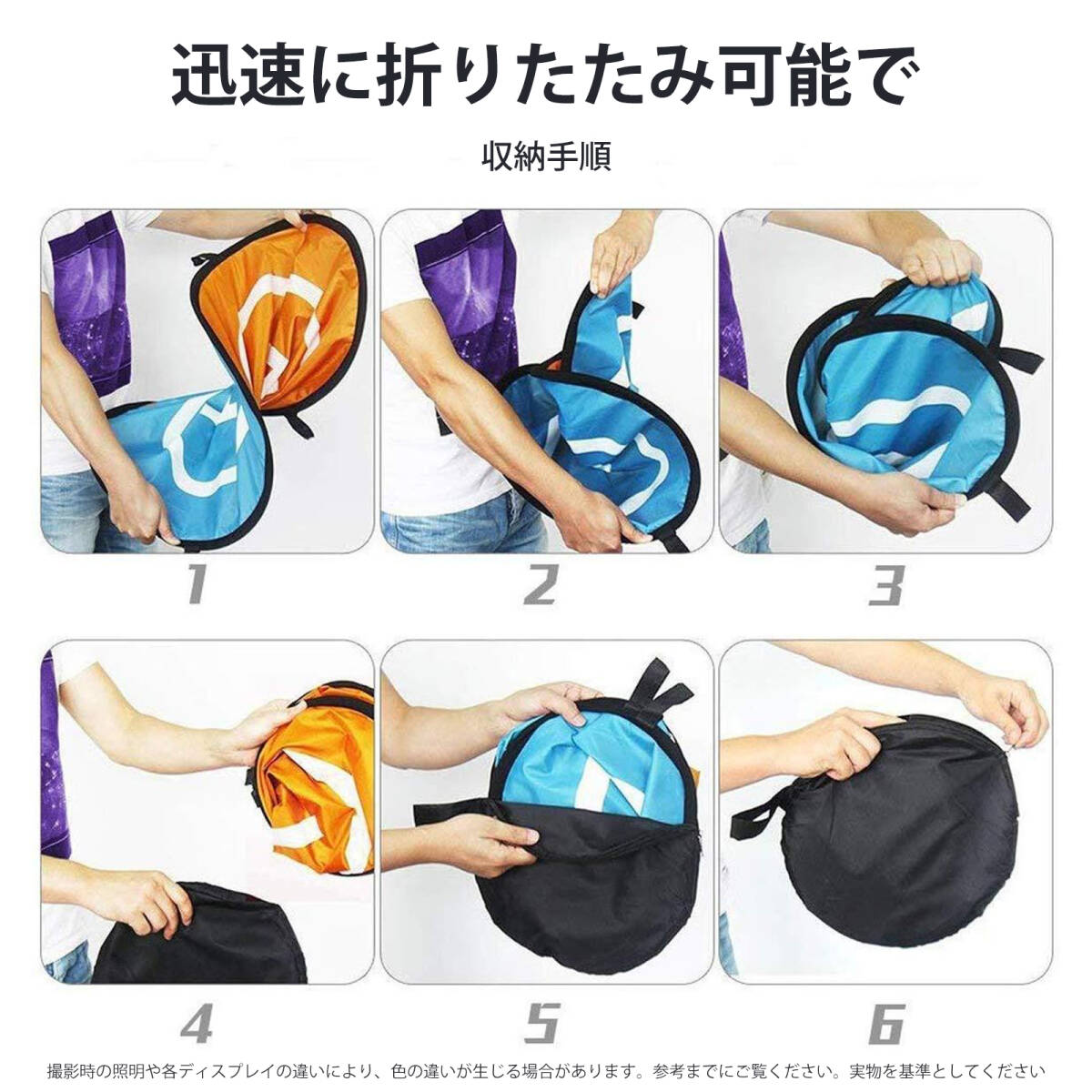 迅速に折りたたみ可能で

収納手順

1

2

3

4

5

6

撮影時の照明や各ディスプレイの違いにより、色の違いが生じる場合があります。参考までにご覧ください。実物を基準としてください