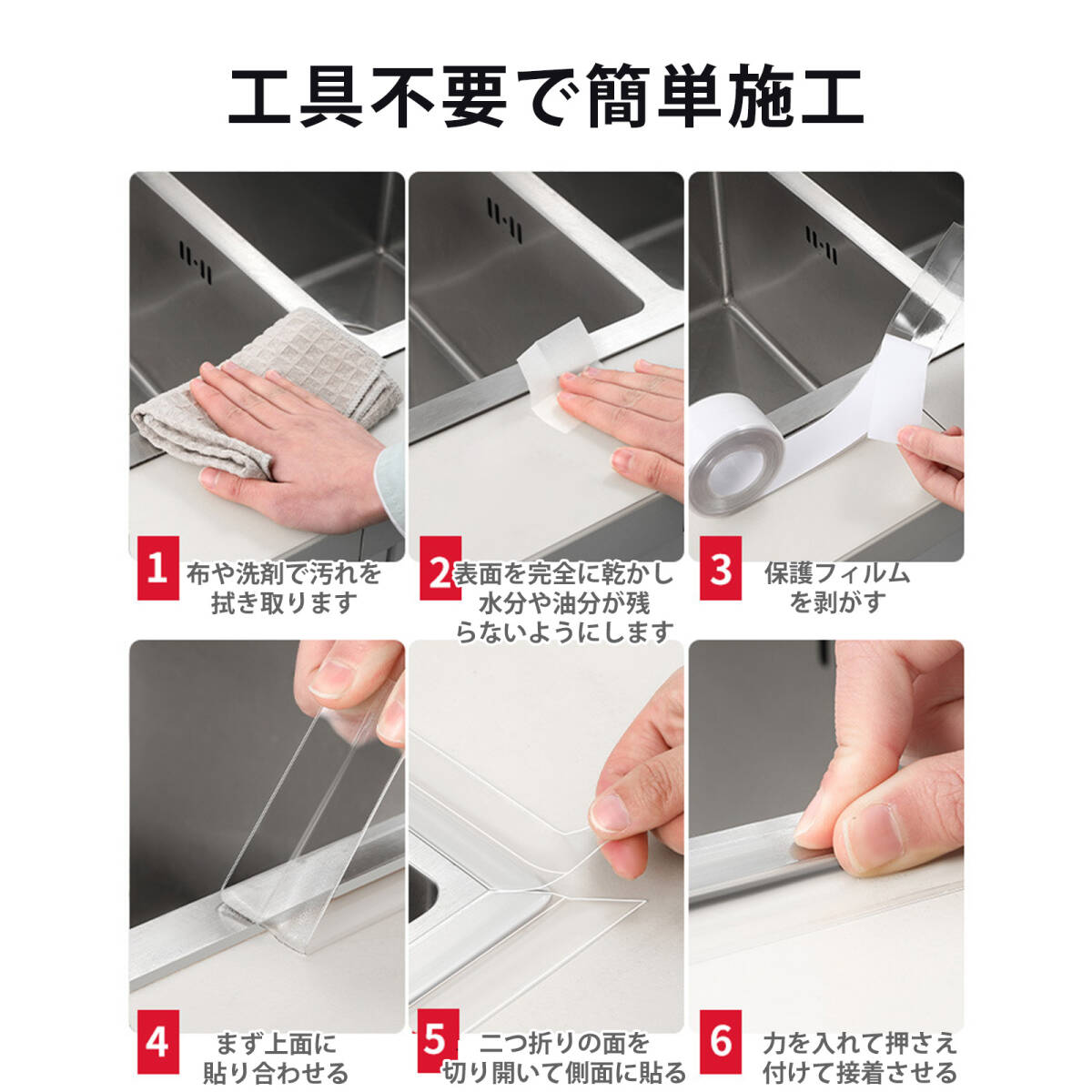 工具不要で簡単施工

1 布や洗剤で汚れを拭き取ります

2 表面を完全に乾かし水分や油分が残らないようにします

3 保護フィルムを剥がす

4 まず上面に貼り合わせる

5 二つ折りの面を切り開いて側面に貼る

6 力を入れて押さえ付けて接着させる