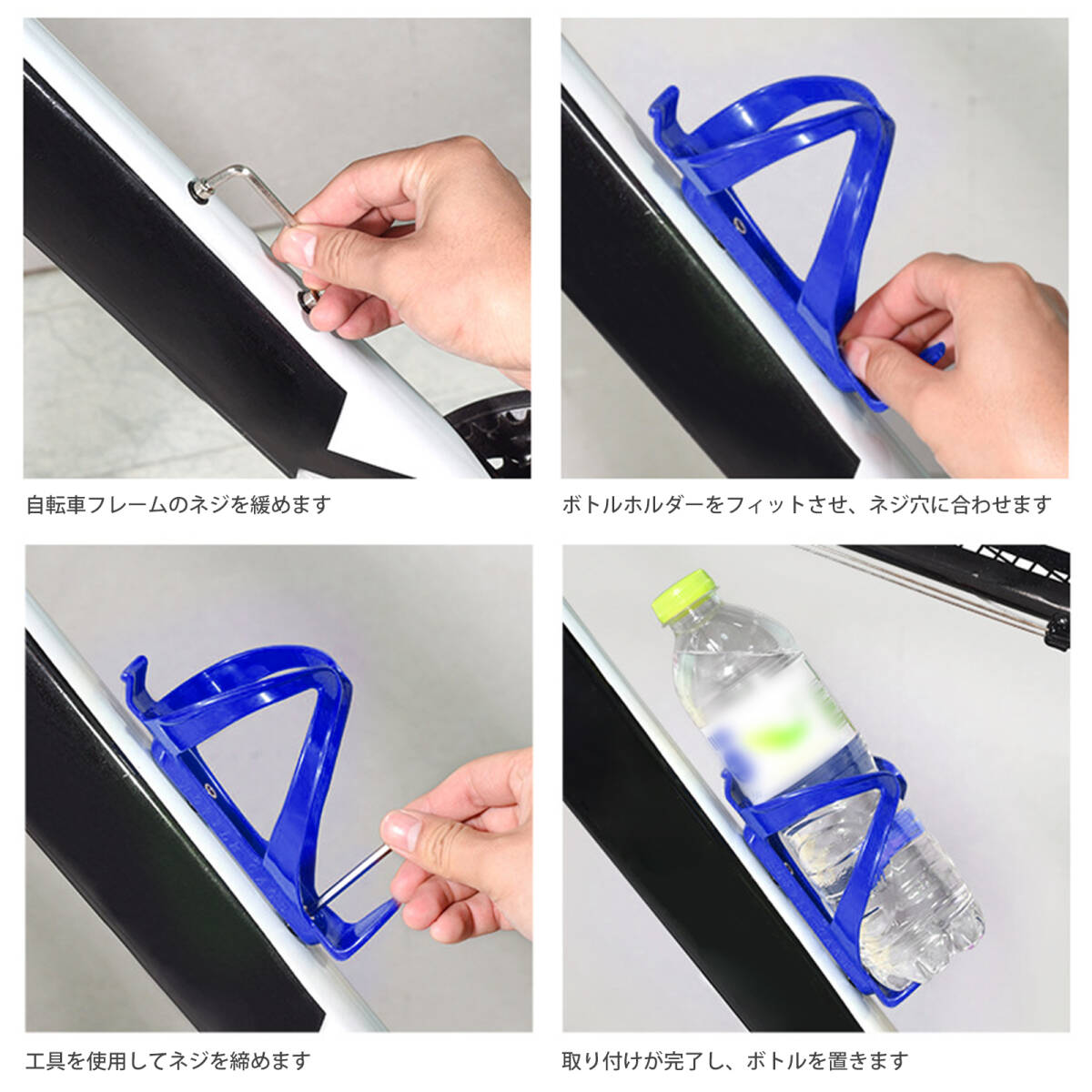 自転車フレームのネジを緩めます

ボトルホルダーをフィットさせ、ネジ穴に合わせます

工具を使用してネジを締めます

取り付けが完了し、ボトルを置きます