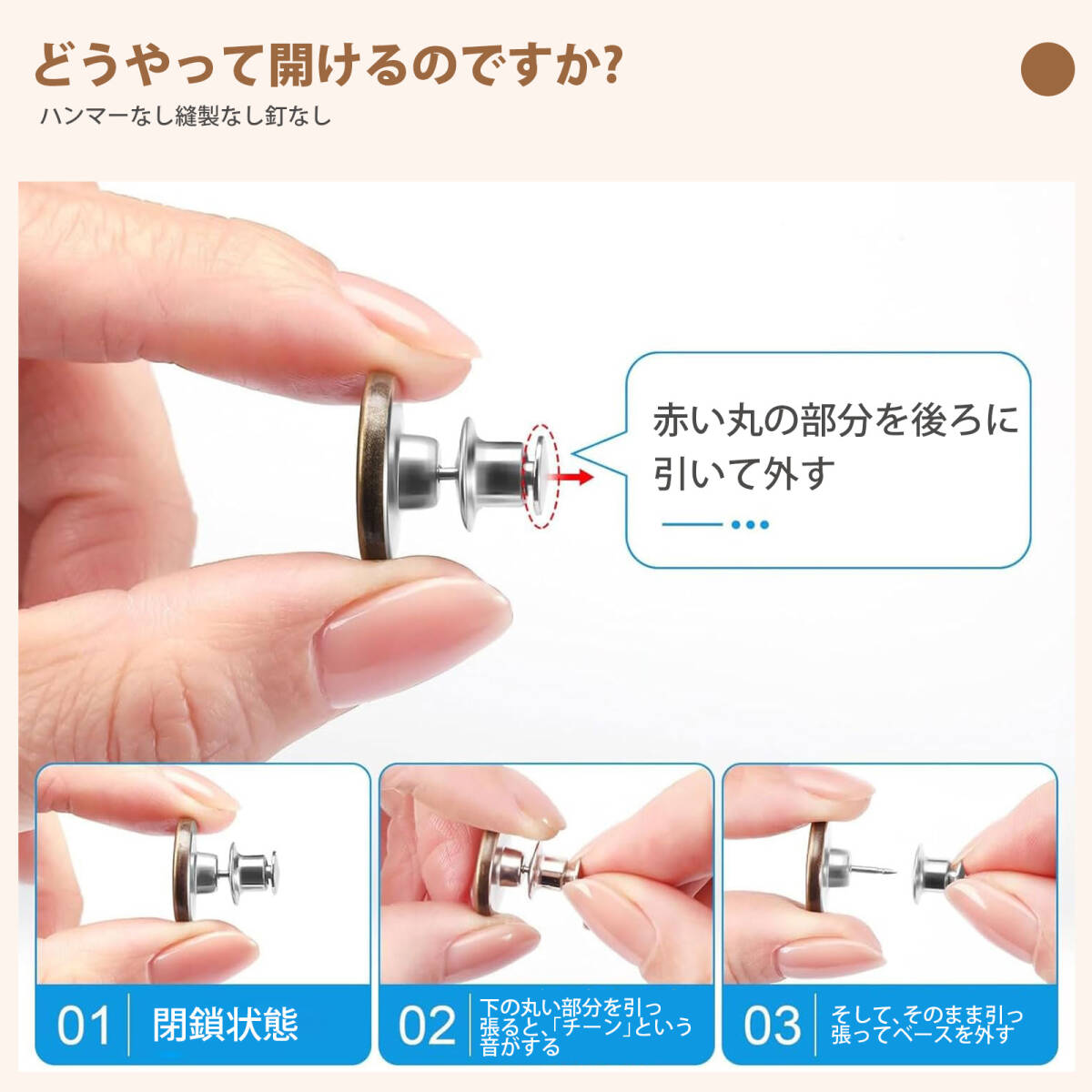 どうやって開けるのですか?
ハンマーなし縫製なし釘なし

赤い丸の部分を後ろに引いて外す

01 閉鎖状態

02 下の丸い部分を引っ張ると、「チーン」という音がする

03 そして、そのまま引っ張ってベースを外す