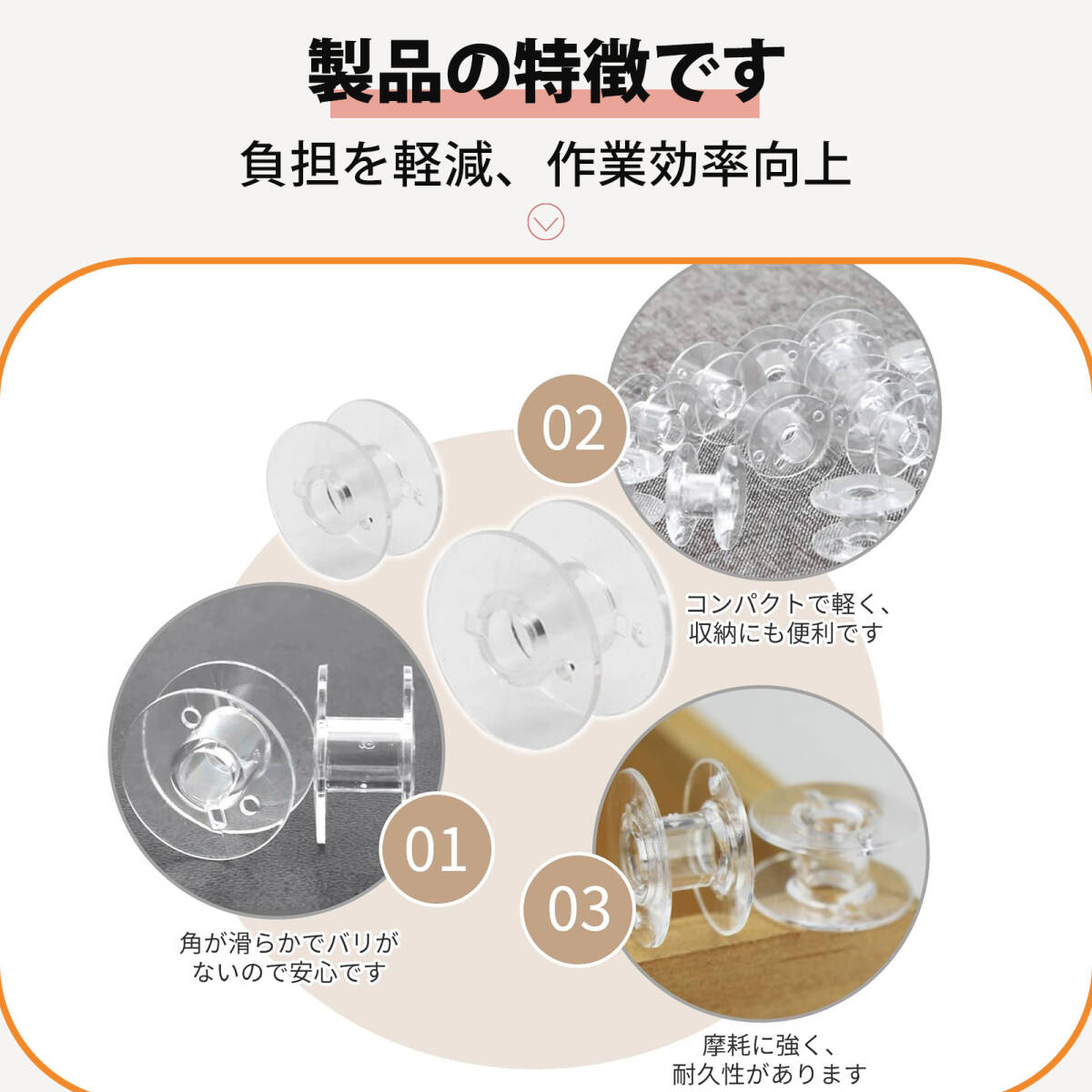 製品の特徴です

負担を軽減、作業効率向上

02

コンパクトで軽く、収納にも便利です

01

角が滑らかでバリがないので安心です

03

摩耗に強く、耐久性があります